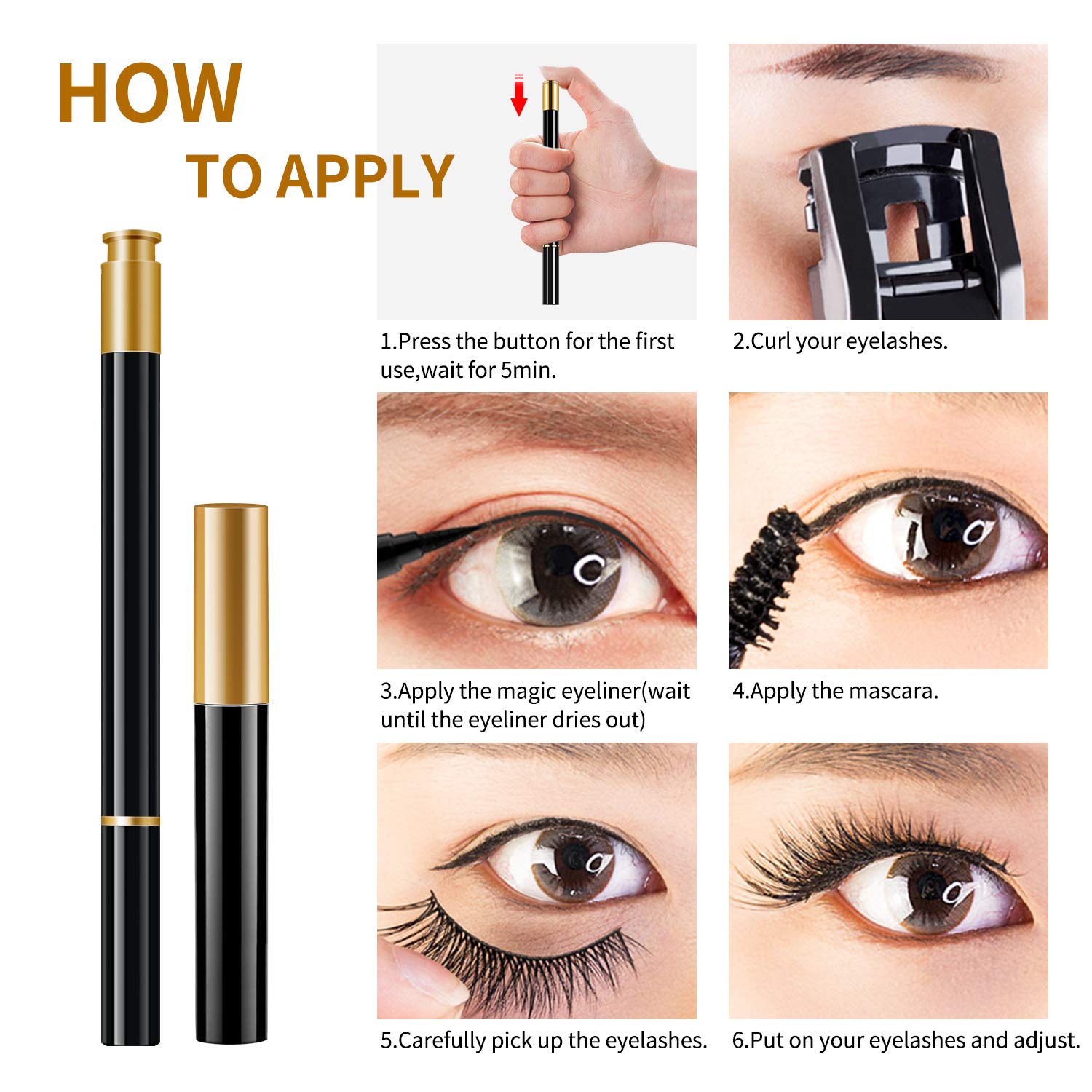 HOW
TO APPLY

1.Press the button for the first use,wait for 5min.

2.Curl your eyelashes.

3.Apply the magic eyeliner(wait until the eyeliner dries out)

4.Apply the mascara.

5.Carefully pick up the eyelashes.

6.Put on your eyelashes and adjust.