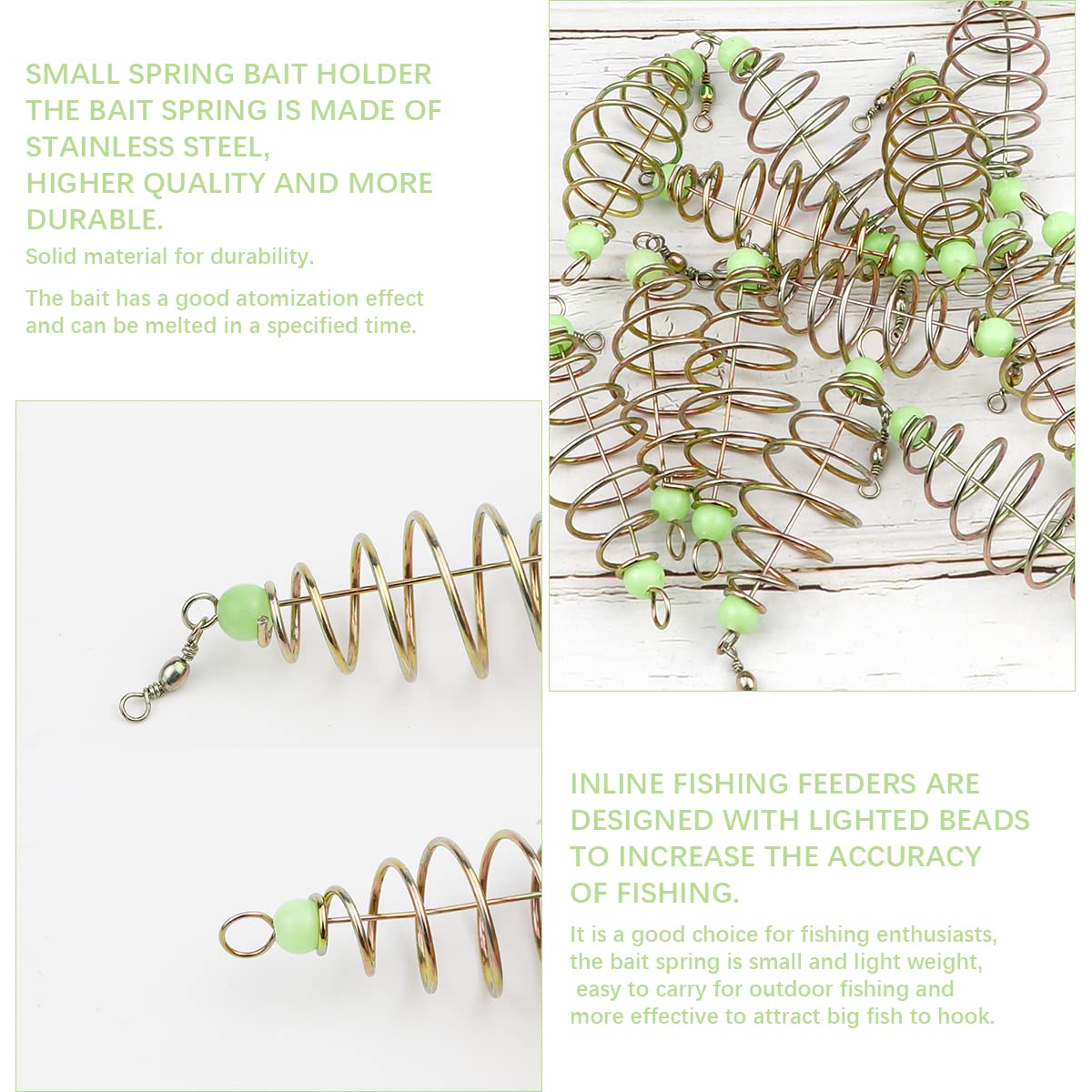 SMALL SPRING BAIT HOLDER
THE BAIT SPRING IS MADE OF STAINLESS STEEL,
HIGHER QUALITY AND MORE DURABLE.

Solid material for durability.

The bait has a good atomization effect and can be melted in a specified time.

INLINE FISHING FEEDERS ARE DESIGNED WITH LIGHTED BEADS TO INCREASE THE ACCURACY OF FISHING.

It is a good choice for fishing enthusiasts, the bait spring is small and light weight, easy to carry for outdoor fishing and more effective to attract big fish to hook.