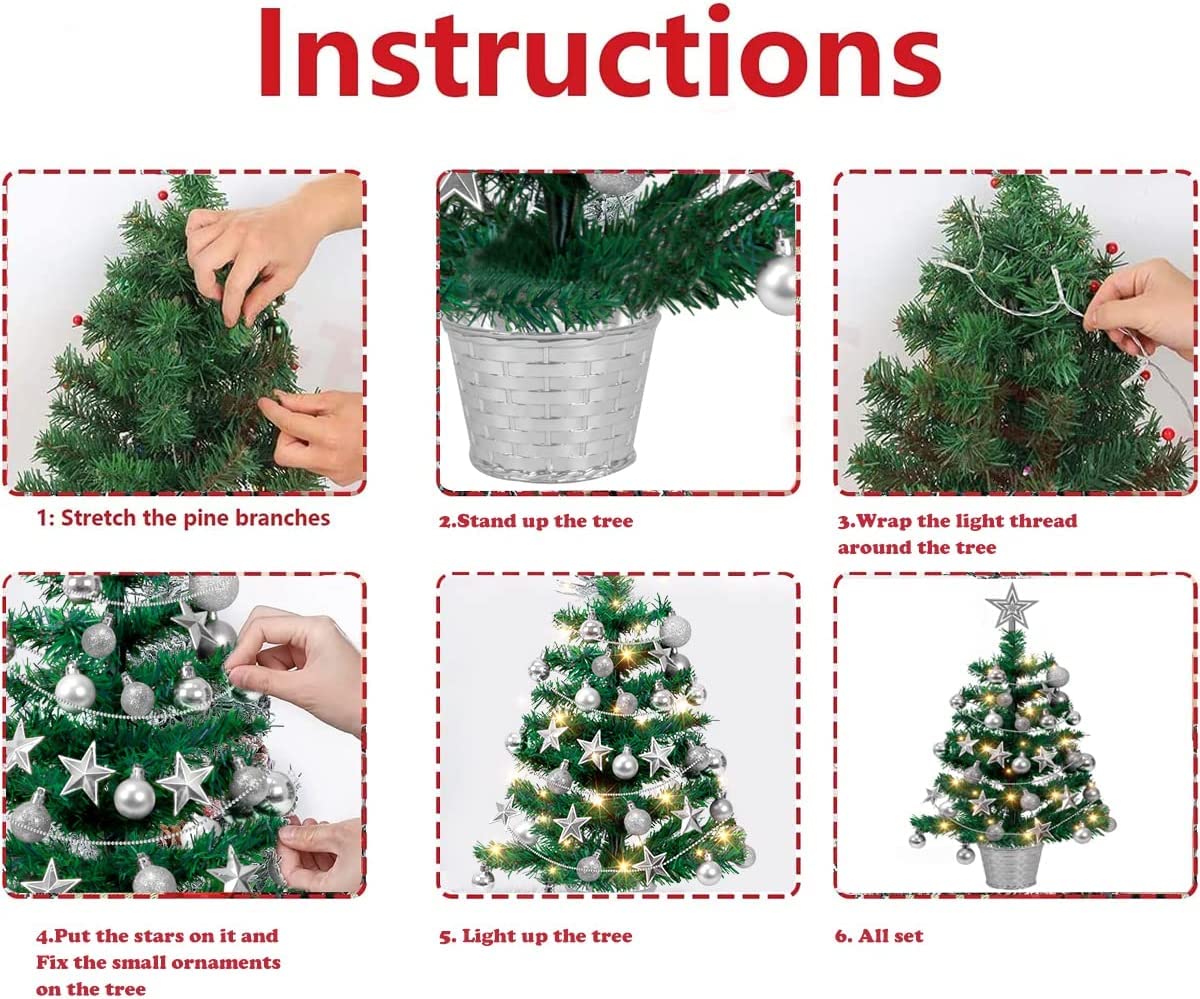 Instructions

1: Stretch the pine branches

2.Stand up the tree

3.Wrap the light thread around the tree

4.Put the stars on it and Fix the small ornaments on the tree

5. Light up the tree

6. All set