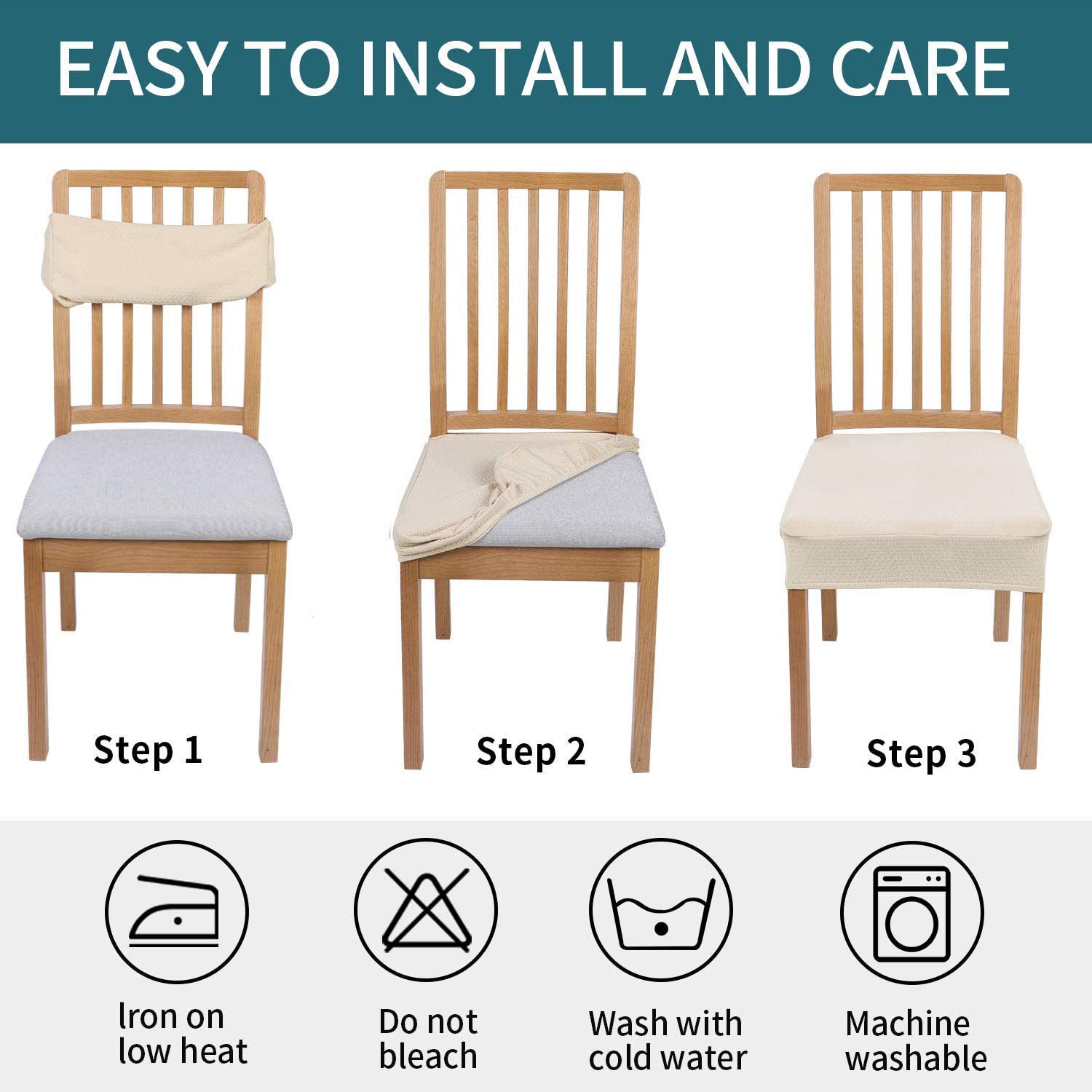 EASY TO INSTALL AND CARE

Step 1

Step 2

Step 3

Iron on low heat

Do not bleach

Wash with cold water

Machine washable