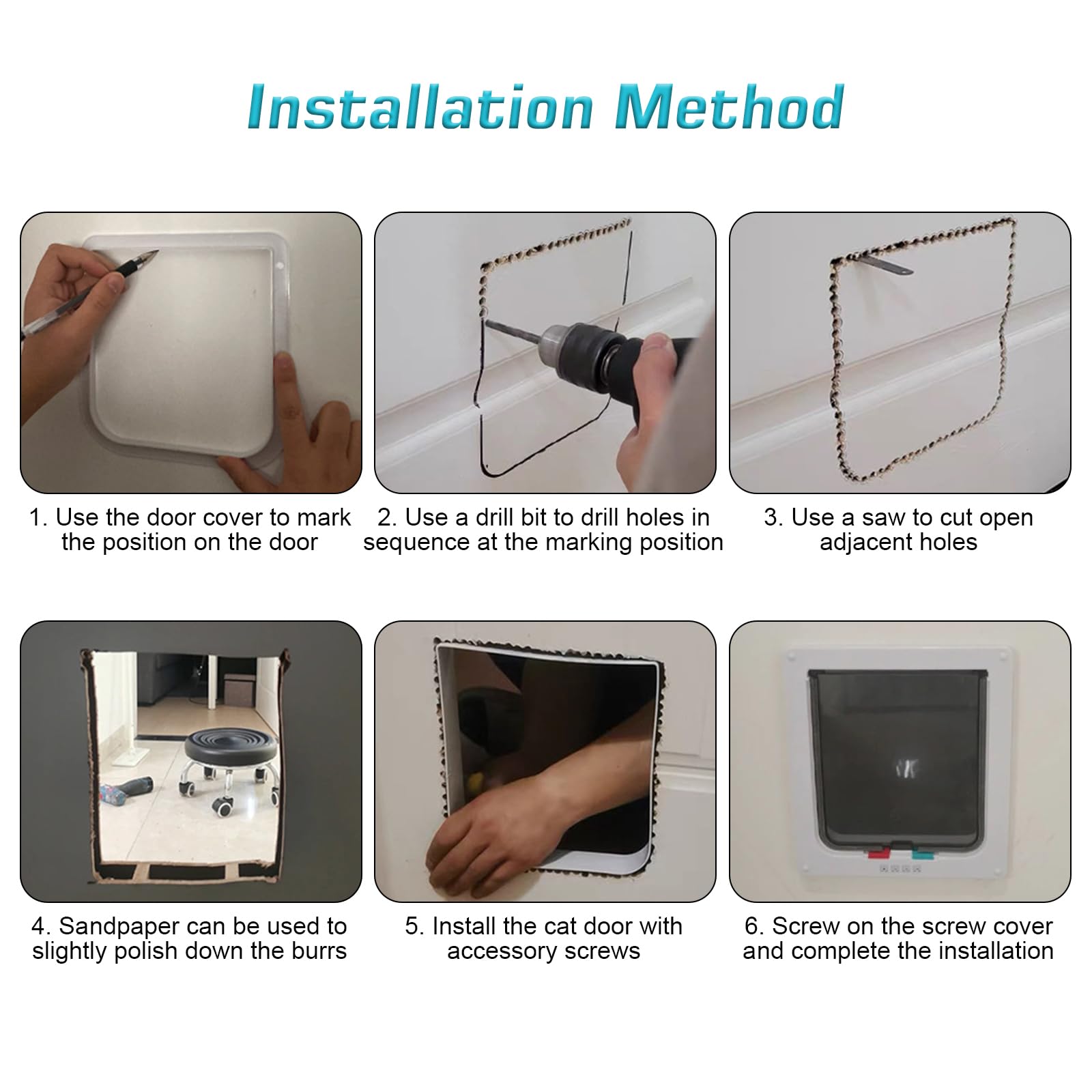 Installation Method

1. Use the door cover to mark the position on the door

2. Use a drill bit to drill holes in sequence at the marking position

3. Use a saw to cut open adjacent holes

4. Sandpaper can be used to slightly polish down the burrs

5. Install the cat door with accessory screws

6. Screw on the screw cover and complete the installation