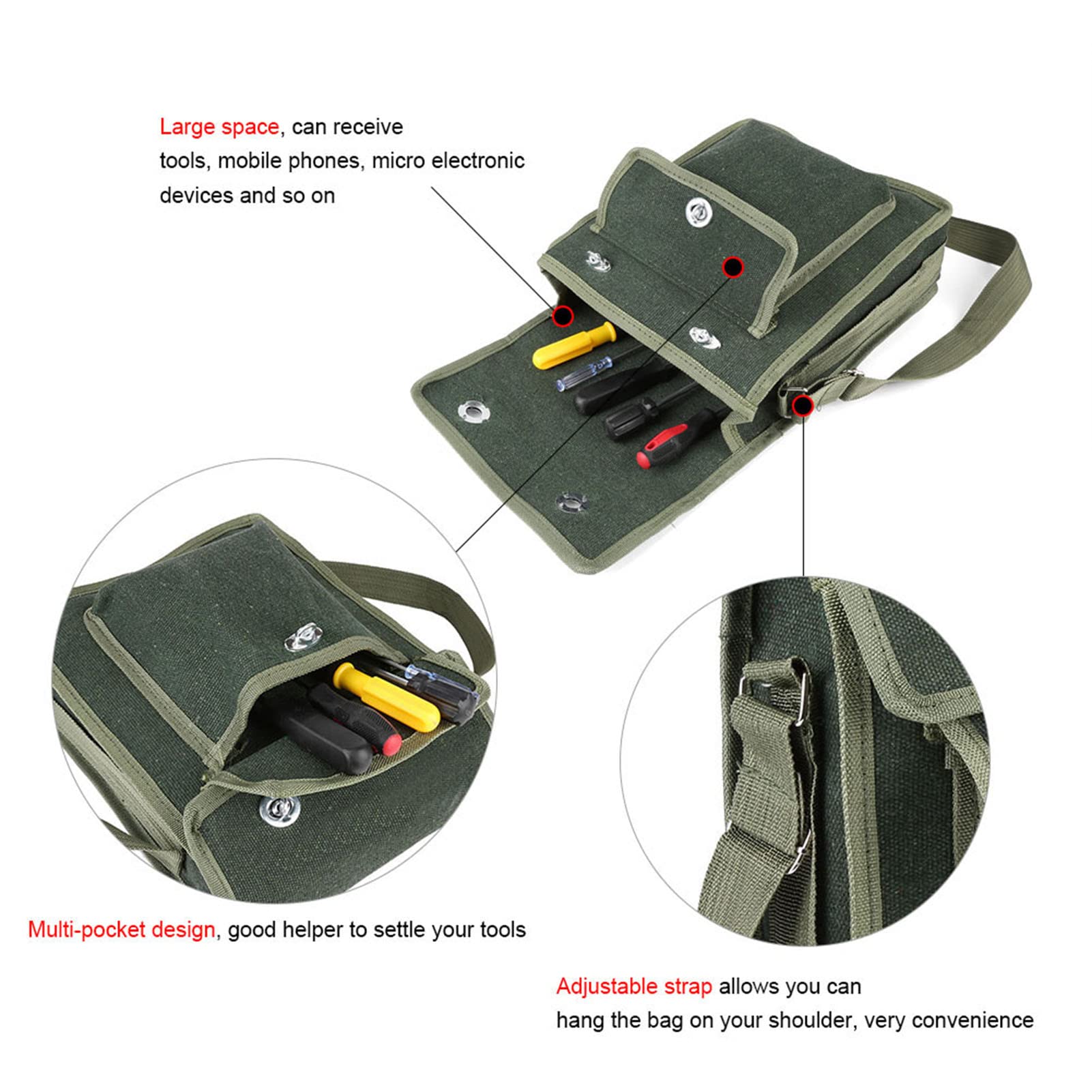 Large space, can receive tools, mobile phones, micro electronic devices and so on

Multi-pocket design, good helper to settle your tools

Adjustable strap allows you can hang the bag on your shoulder, very convenience