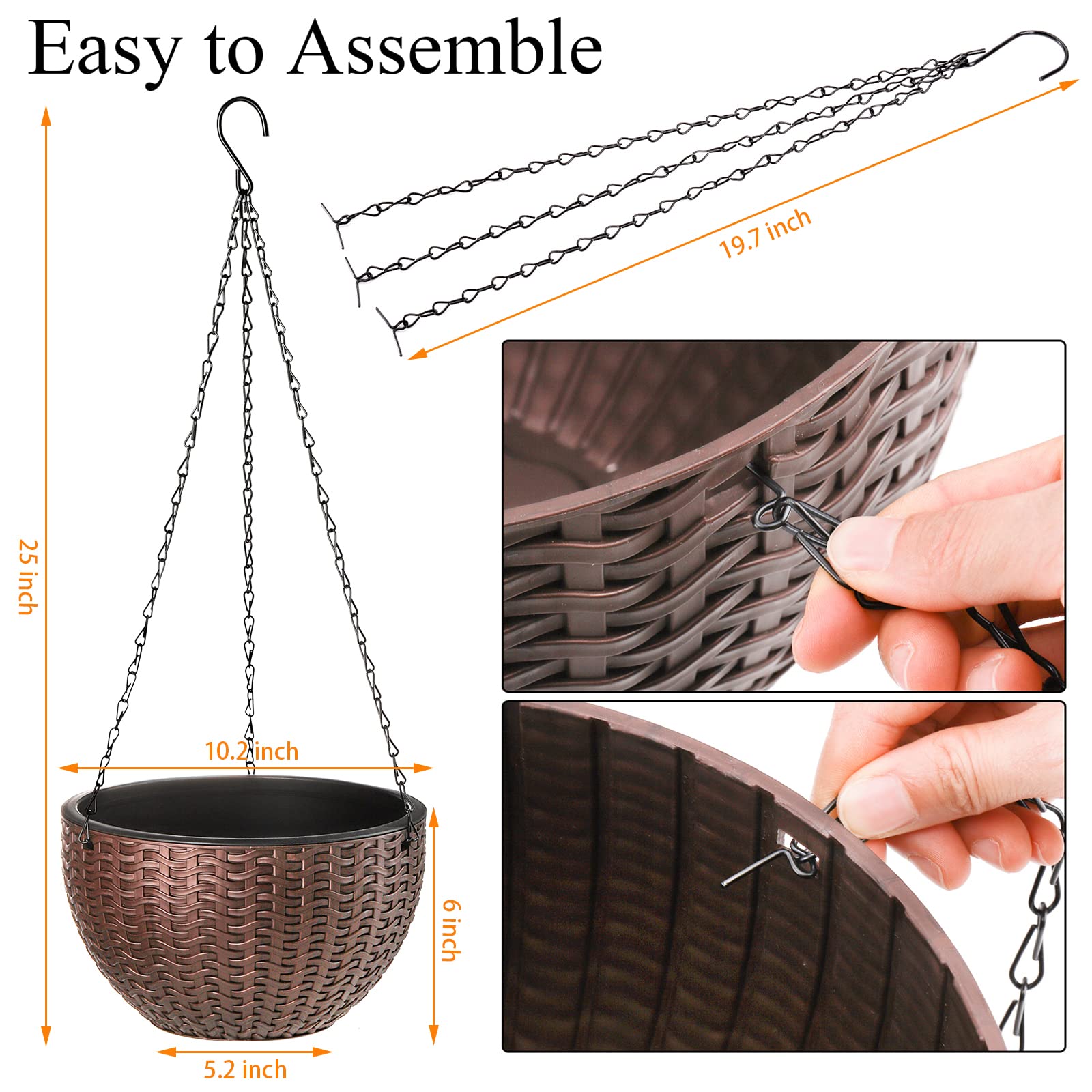 Easy to Assemble

19.7 inch

25 inch

10.2 inch

6 inch

5.2 inch