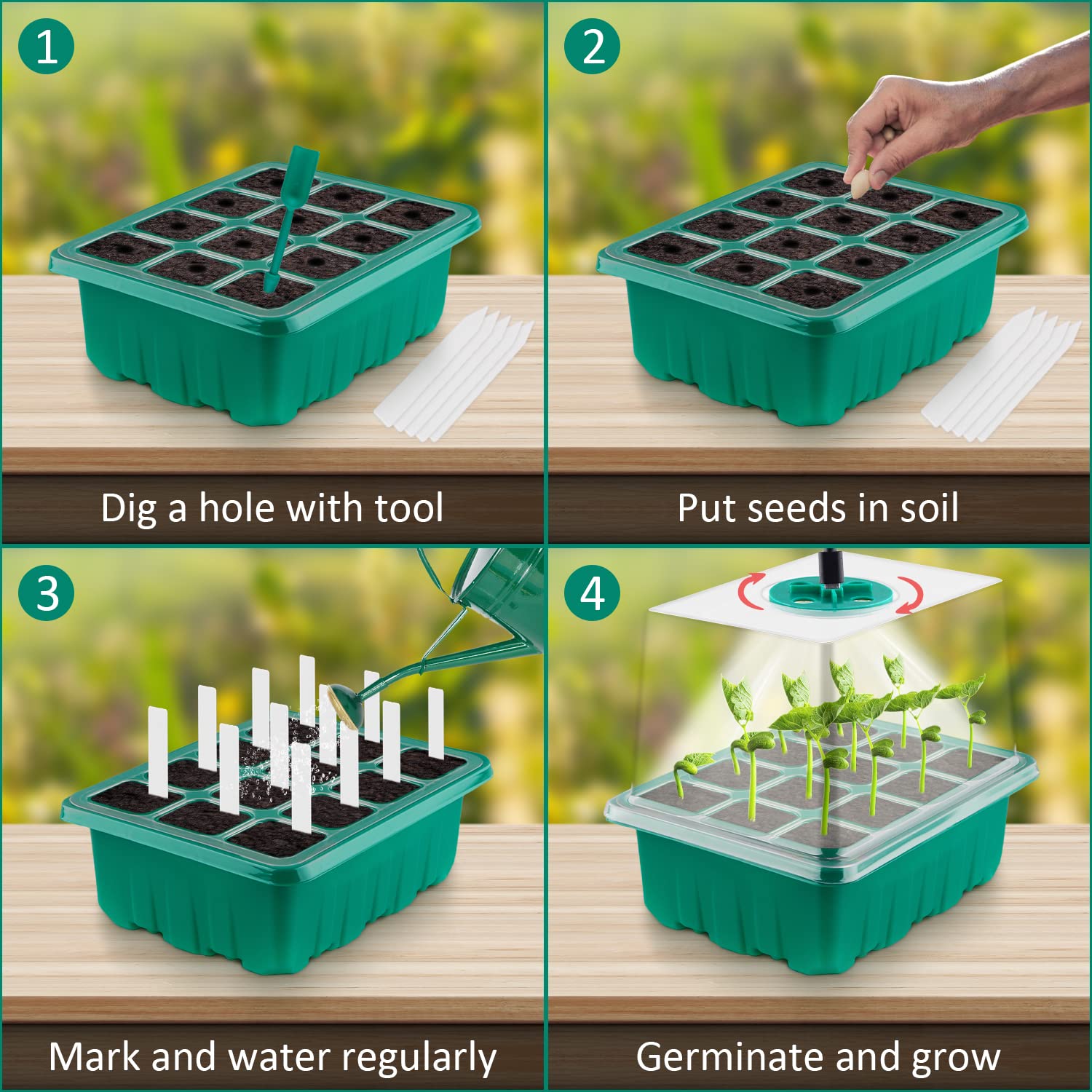 1

Dig a hole with tool

2

Put seeds in soil

3

Mark and water regularly

4

Germinate and grow