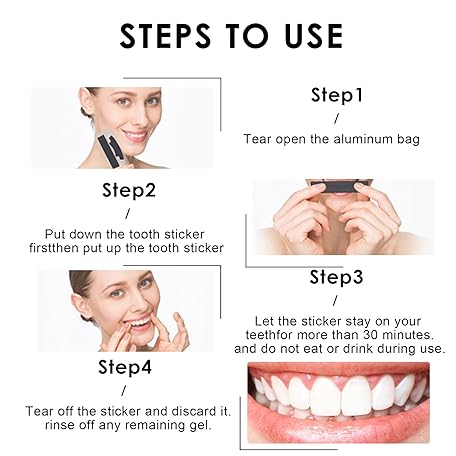 STEPS TO USE

Step1
/
Tear open the aluminum bag

Step2
/
Put down the tooth sticker firstthen put up the tooth sticker

Step3
/
Let the sticker stay on your teethfor more than 30 minutes. and do not eat or drink during use.

Step4
/
Tear off the sticker and discard it. rinse off any remaining gel.