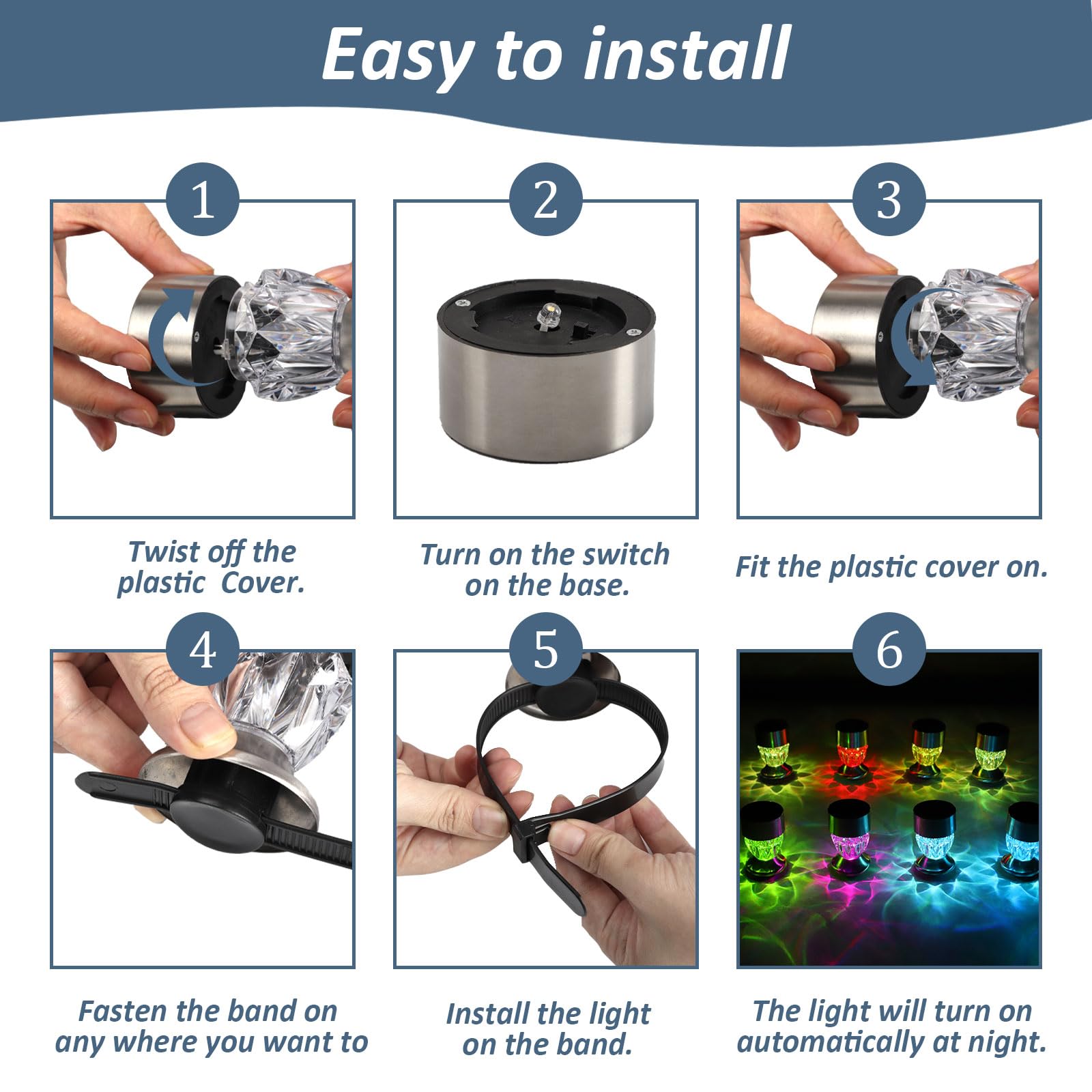 Easy to install

1

Twist off the plastic Cover.

2

Turn on the switch on the base.

3

Fit the plastic cover on.

4

Fasten the band on any where you want to

5

Install the light on the band.

6

The light will turn on automatically at night.