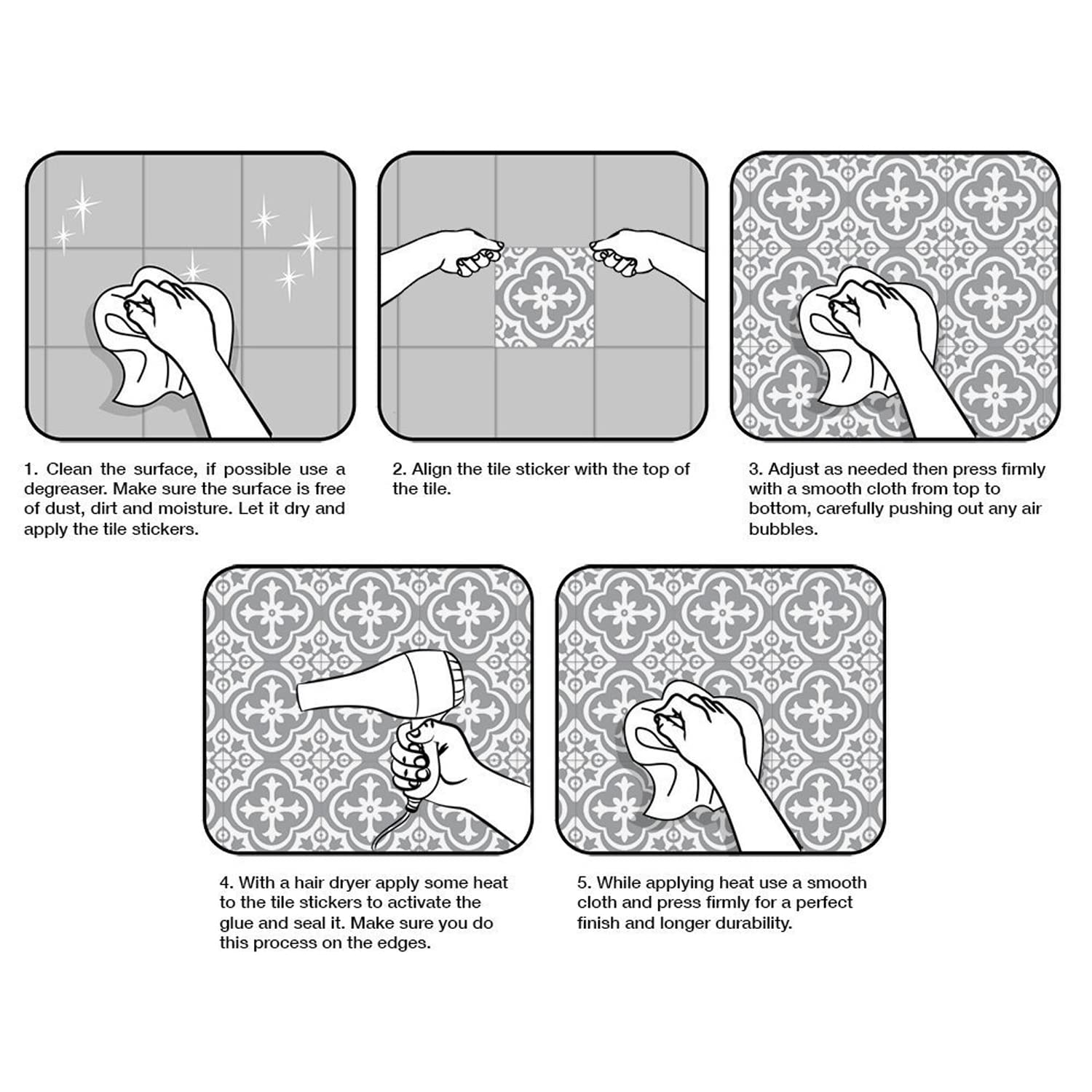 1. Clean the surface, if possible use a degreaser. Make sure the surface is free of dust, dirt and moisture. Let it dry and apply the tile stickers.

2. Align the tile sticker with the top of the tile.

3. Adjust as needed then press firmly with a smooth cloth from top to bottom, carefully pushing out any air bubbles.

4. With a hair dryer apply some heat to the tile stickers to activate the glue and seal it. Make sure you do this process on the edges.

5. While applying heat use a smooth cloth and press firmly for a perfect finish and longer durability.