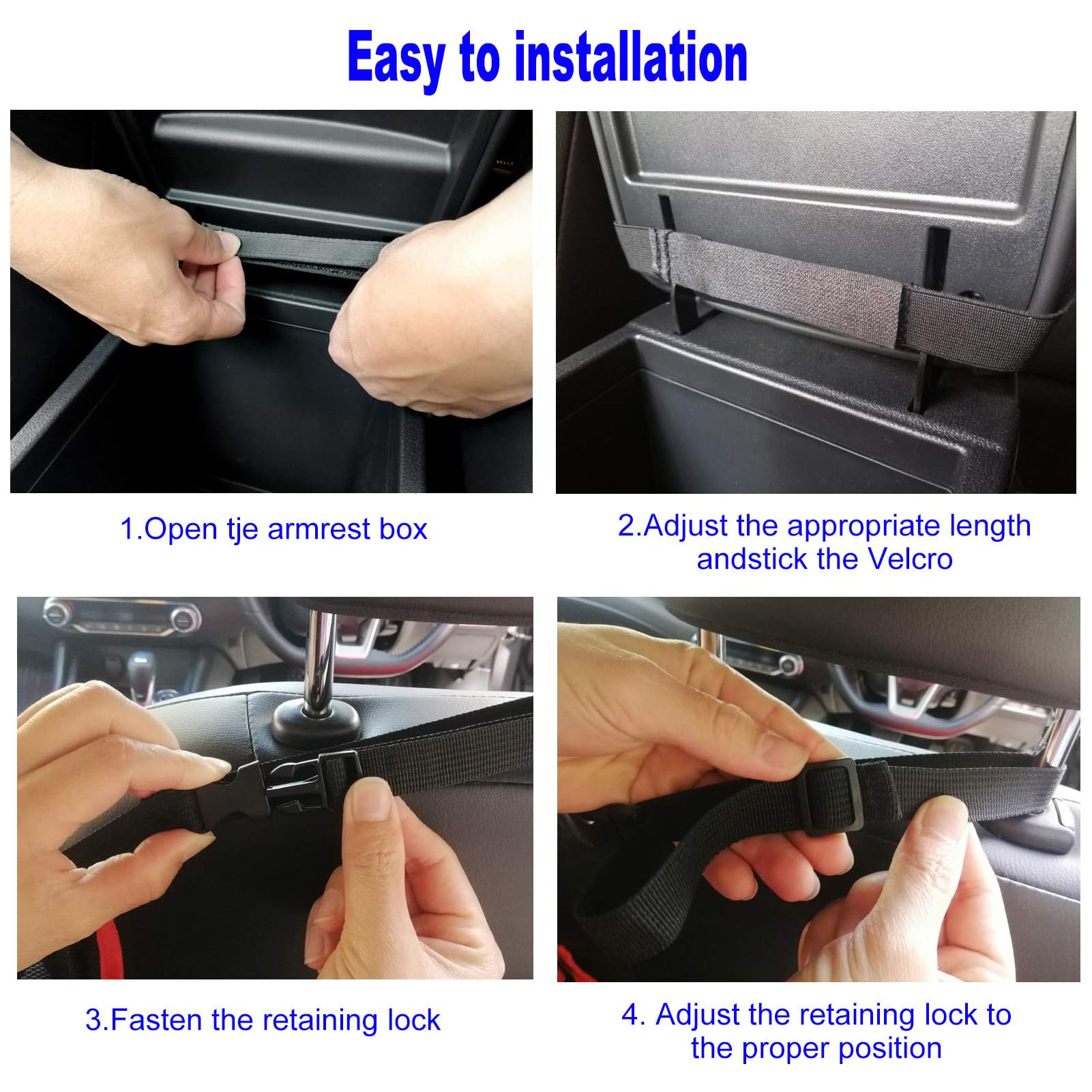 Easy to installation

1.Open tje armrest box

2.Adjust the appropriate length andstick the Velcro

3.Fasten the retaining lock

4. Adjust the retaining lock to the proper position