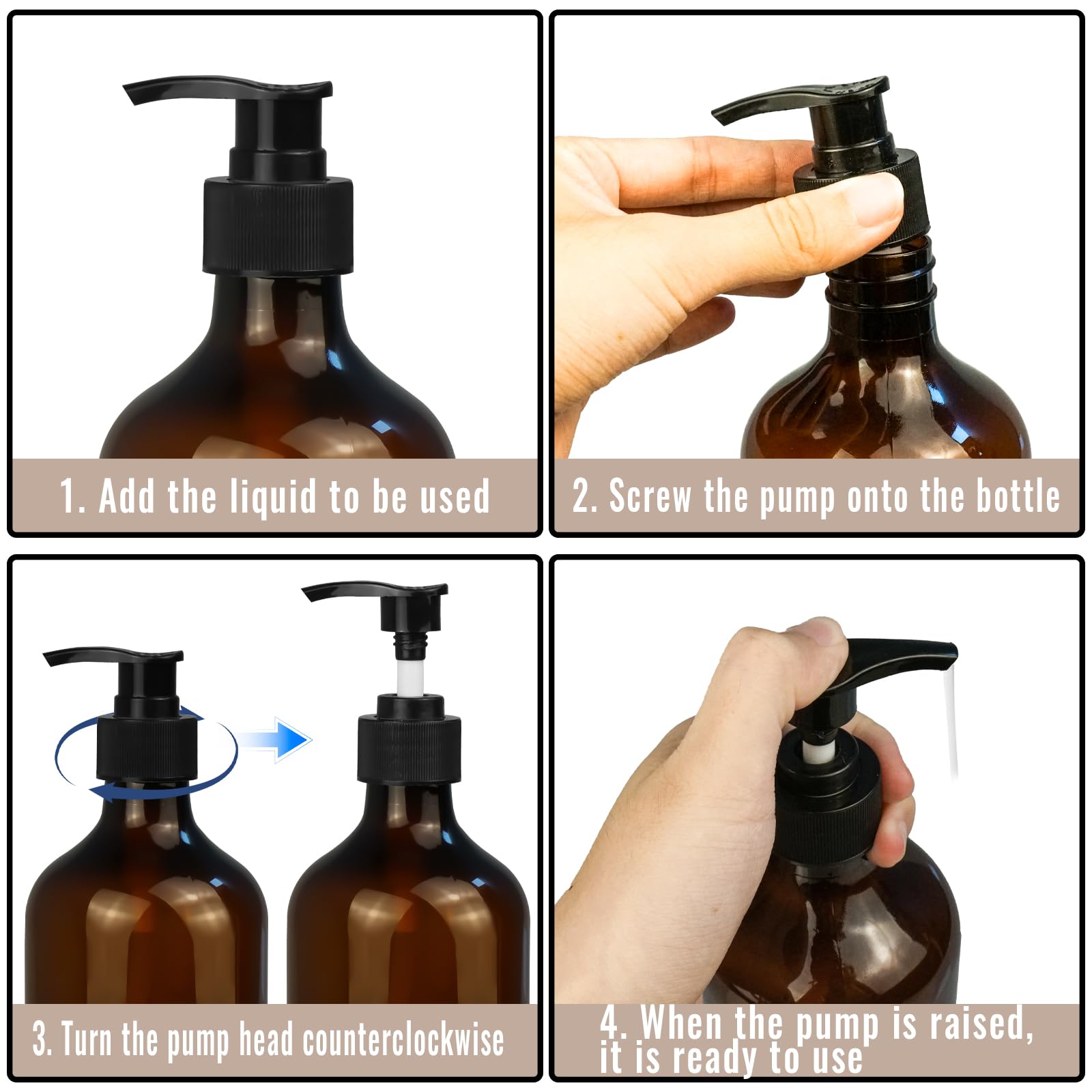 1. Add the liquid to be used

2. Screw the pump onto the bottle

3. Turn the pump head counterclockwise

4. When the pump is raised, it is ready to use