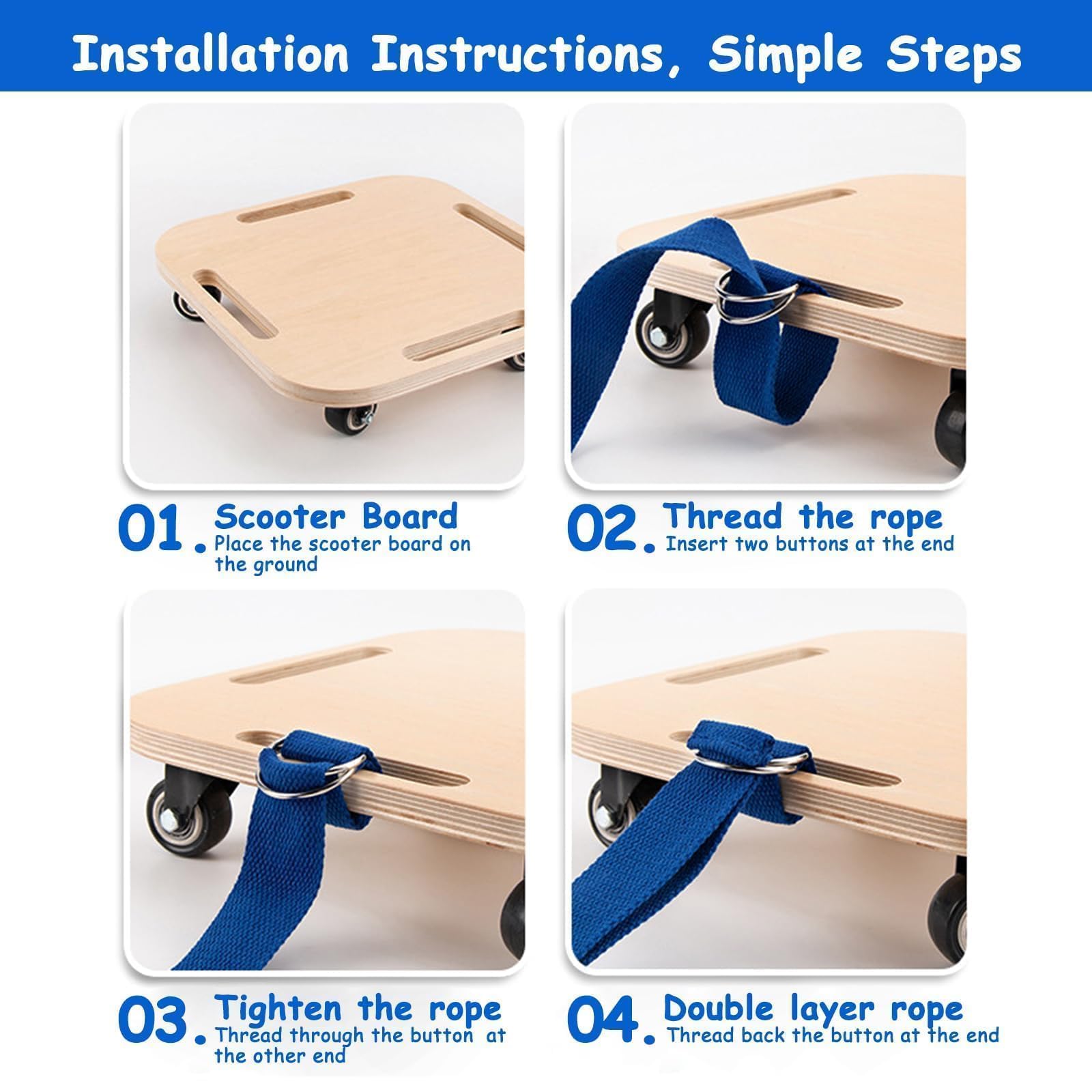 Installation Instructions, Simple Steps

01. Scooter Board
Place the scooter board on the ground

02. Thread the rope
Insert two buttons at the end

03. Tighten the rope
Thread through the button at the other end

04. Double layer rope
Thread back the button at the end