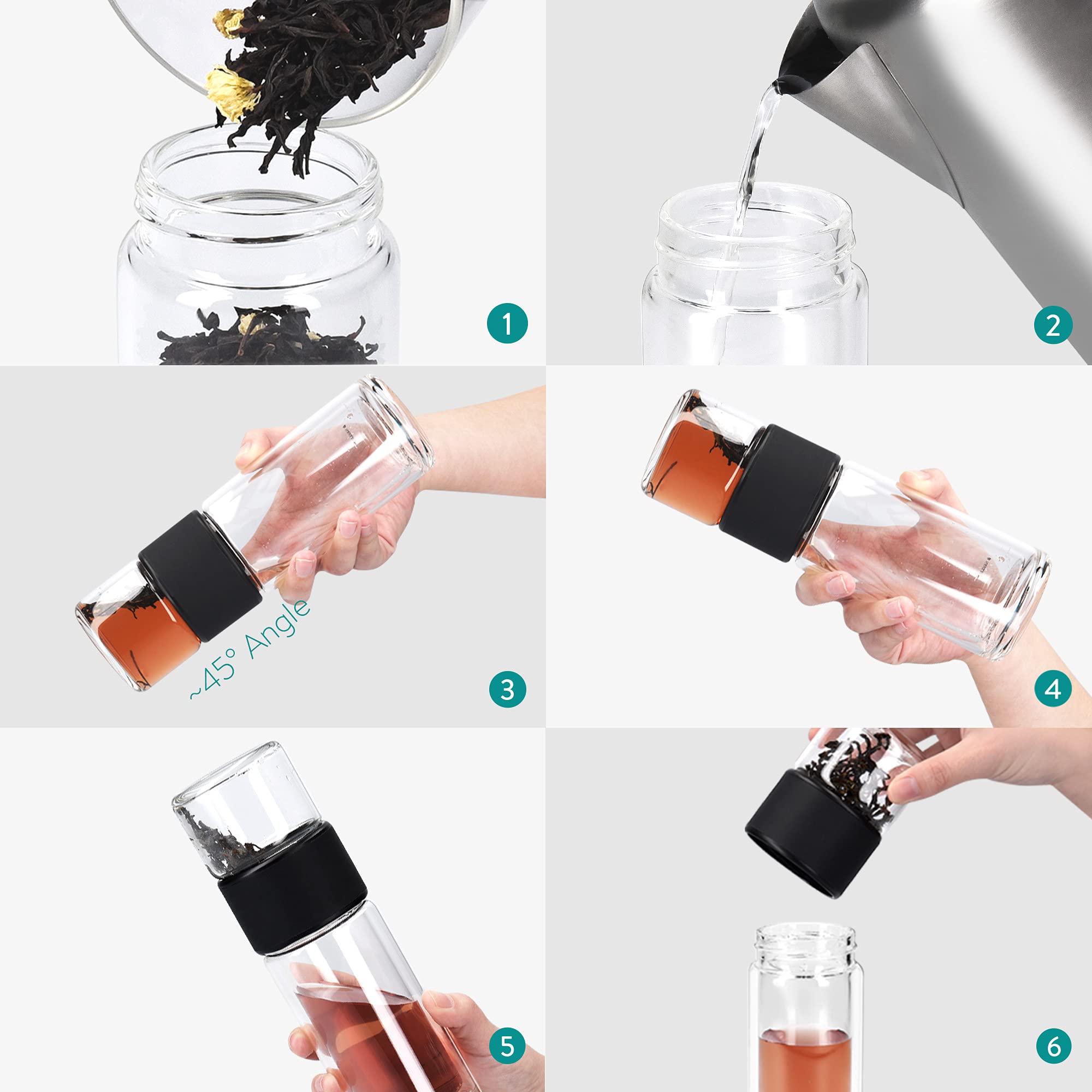 1

2

~45° Angle

3

4

5

6