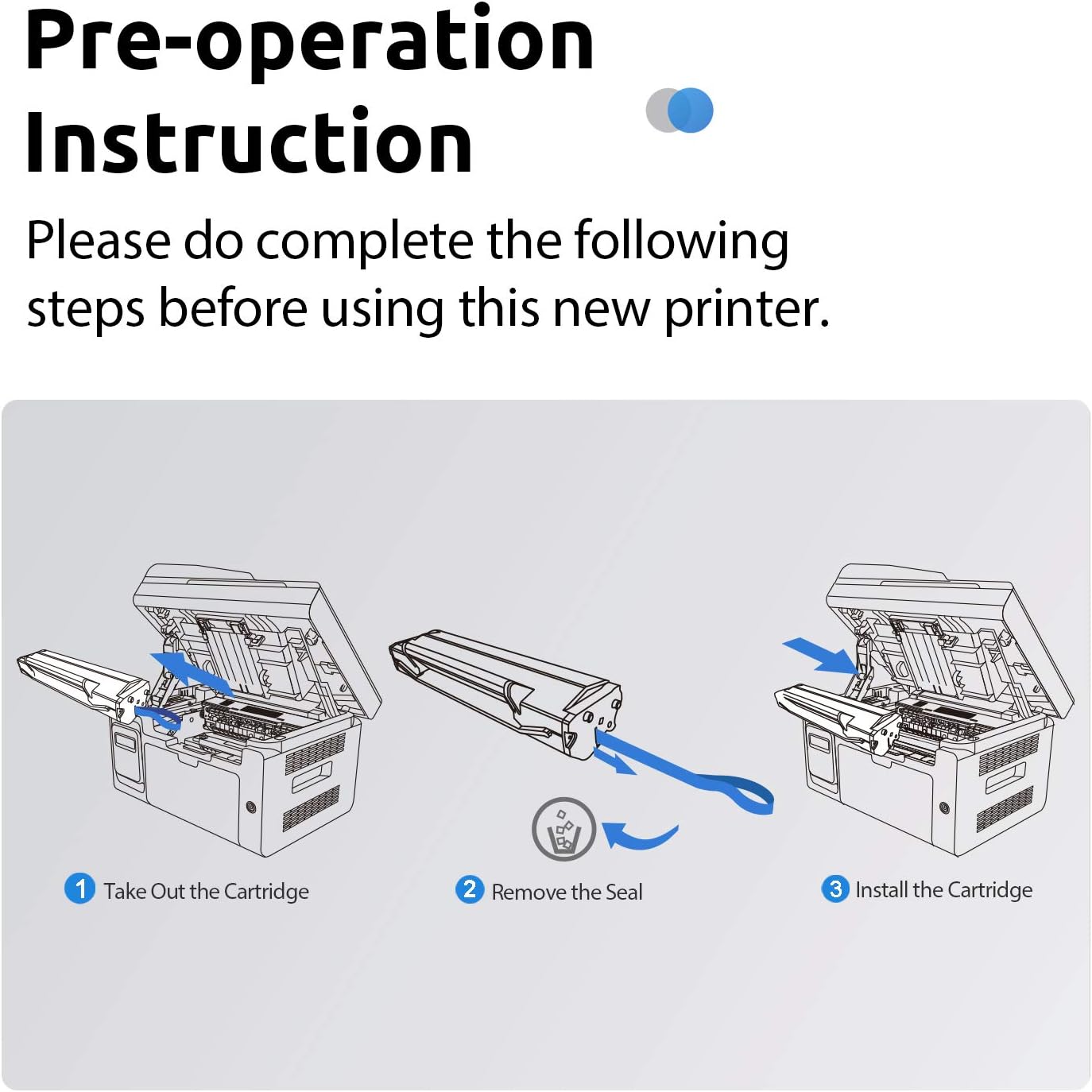 Pre-operation Instruction

Please do complete the following steps before using this new printer.

1 Take Out the Cartridge

2 Remove the Seal

3 Install the Cartridge