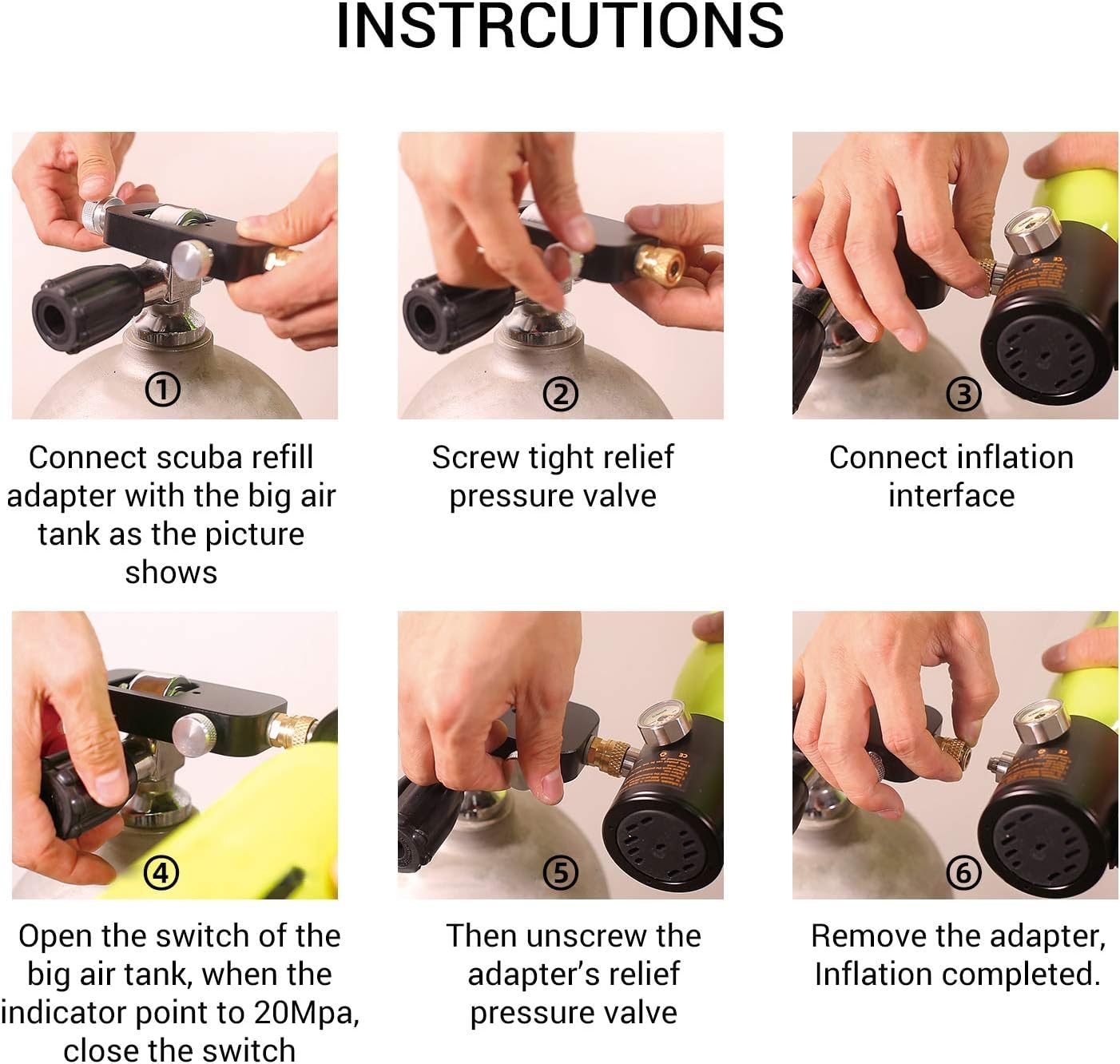 INSTRCUTIONS

①

Connect scuba refill adapter with the big air tank as the picture shows

②

Screw tight relief pressure valve

③

Connect inflation interface

④

Open the switch of the big air tank, when the indicator point to 20Mpa, close the switch

⑤

Then unscrew the adapter's relief pressure valve

⑥

Remove the adapter, Inflation completed.