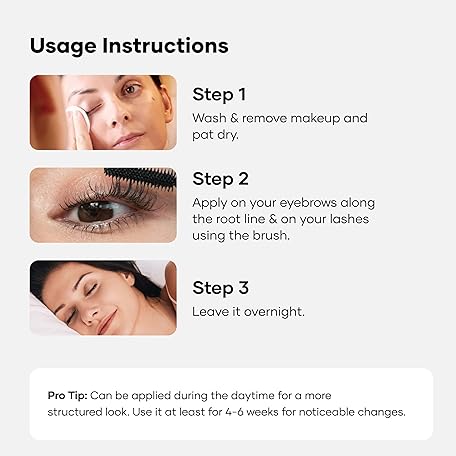 Usage Instructions

Step 1
Wash & remove makeup and pat dry.

Step 2
Apply on your eyebrows along the root line & on your lashes using the brush.

Step 3
Leave it overnight.

Pro Tip: Can be applied during the daytime for a more structured look. Use it at least for 4-6 weeks for noticeable changes.