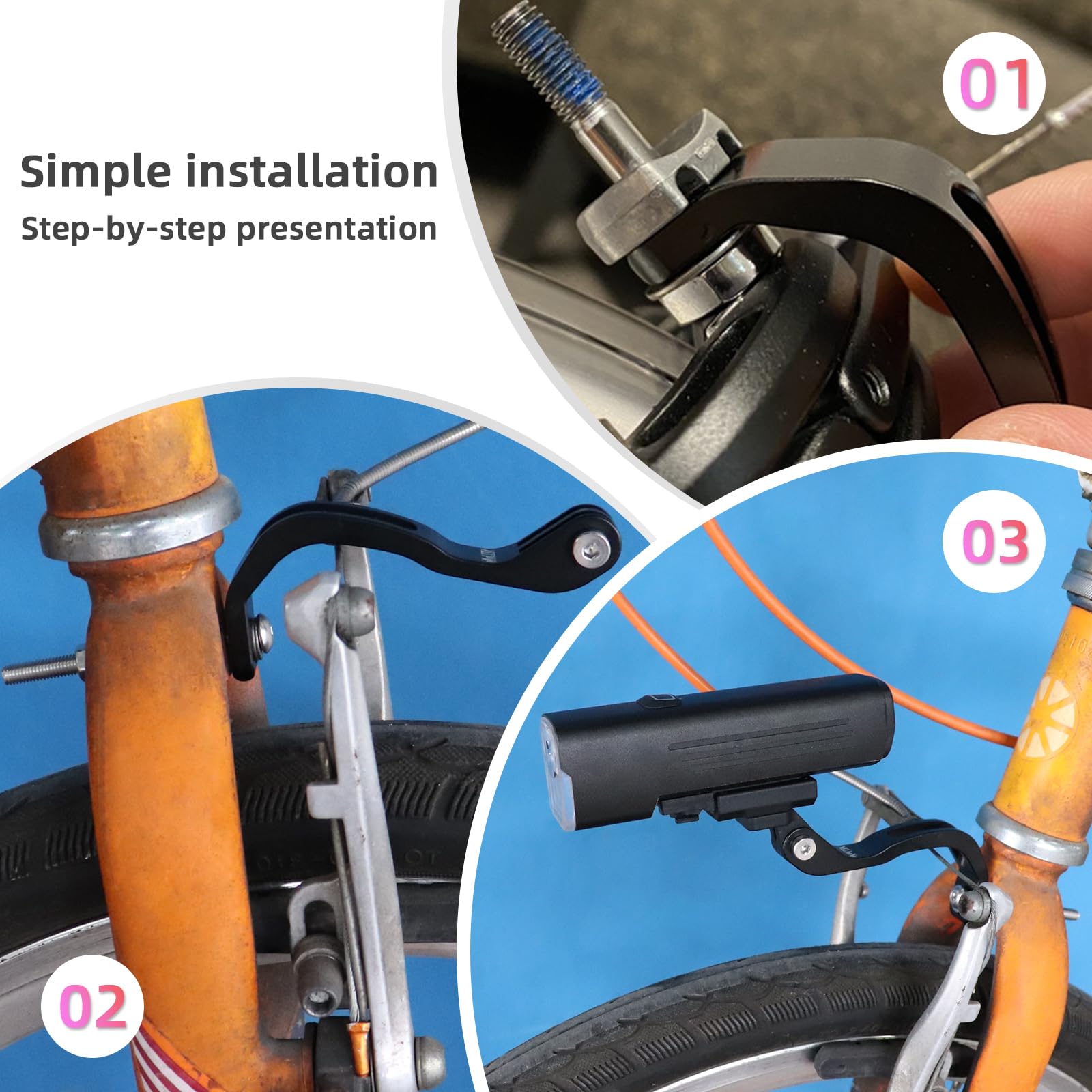 Simple installation
Step-by-step presentation

01

02

03