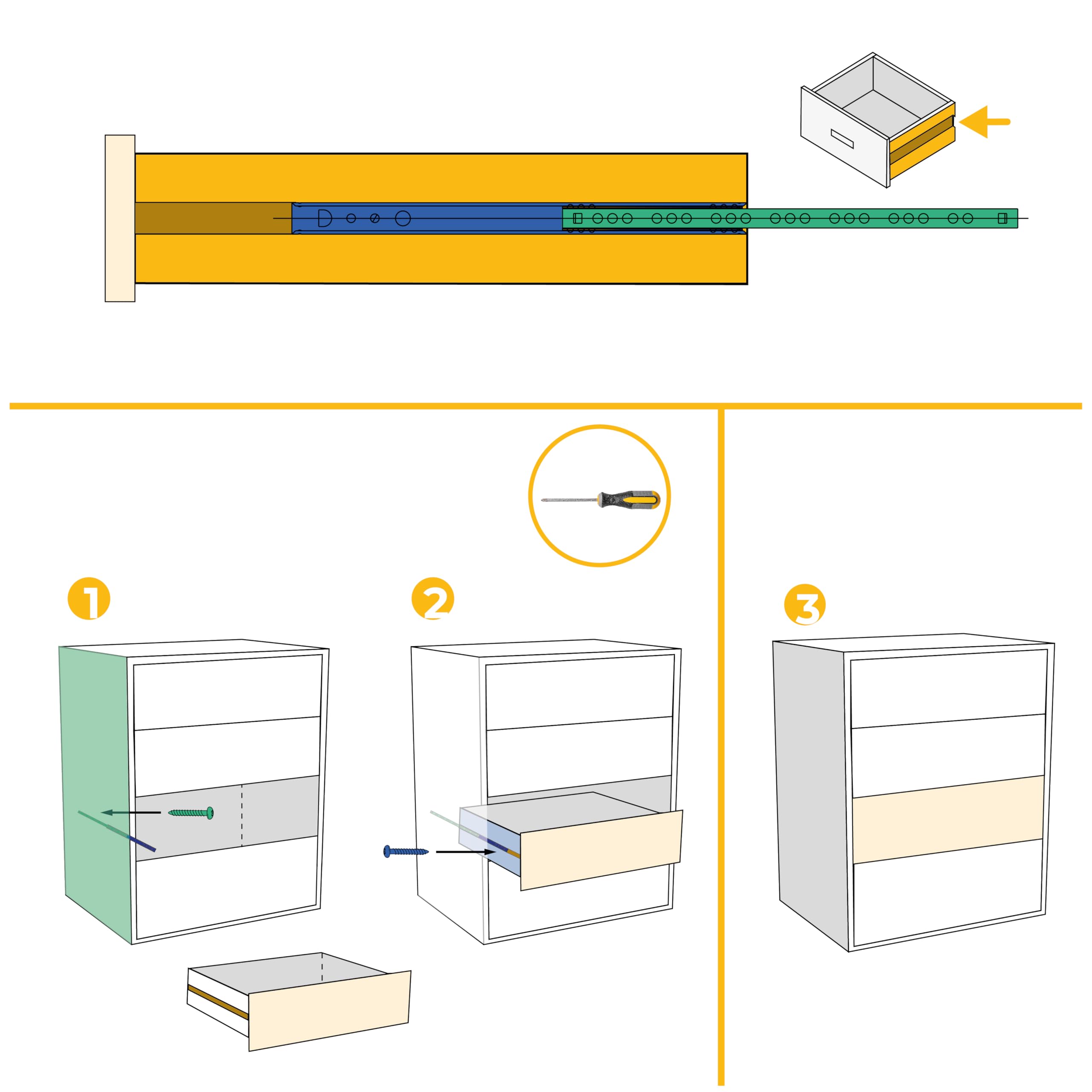 1

2

3