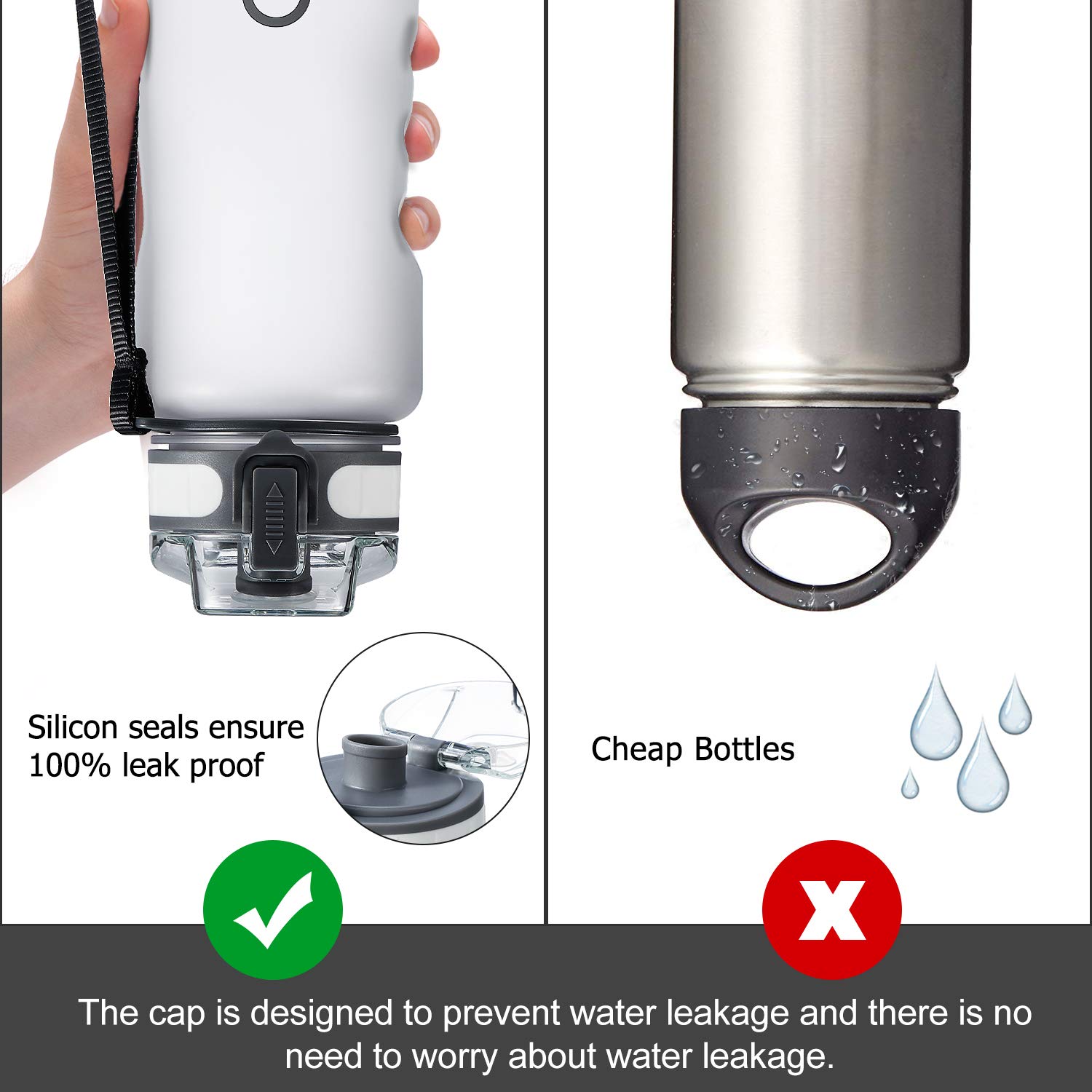 Silicon seals ensure 100% leak proof

Cheap Bottles

The cap is designed to prevent water leakage and there is no need to worry about water leakage.