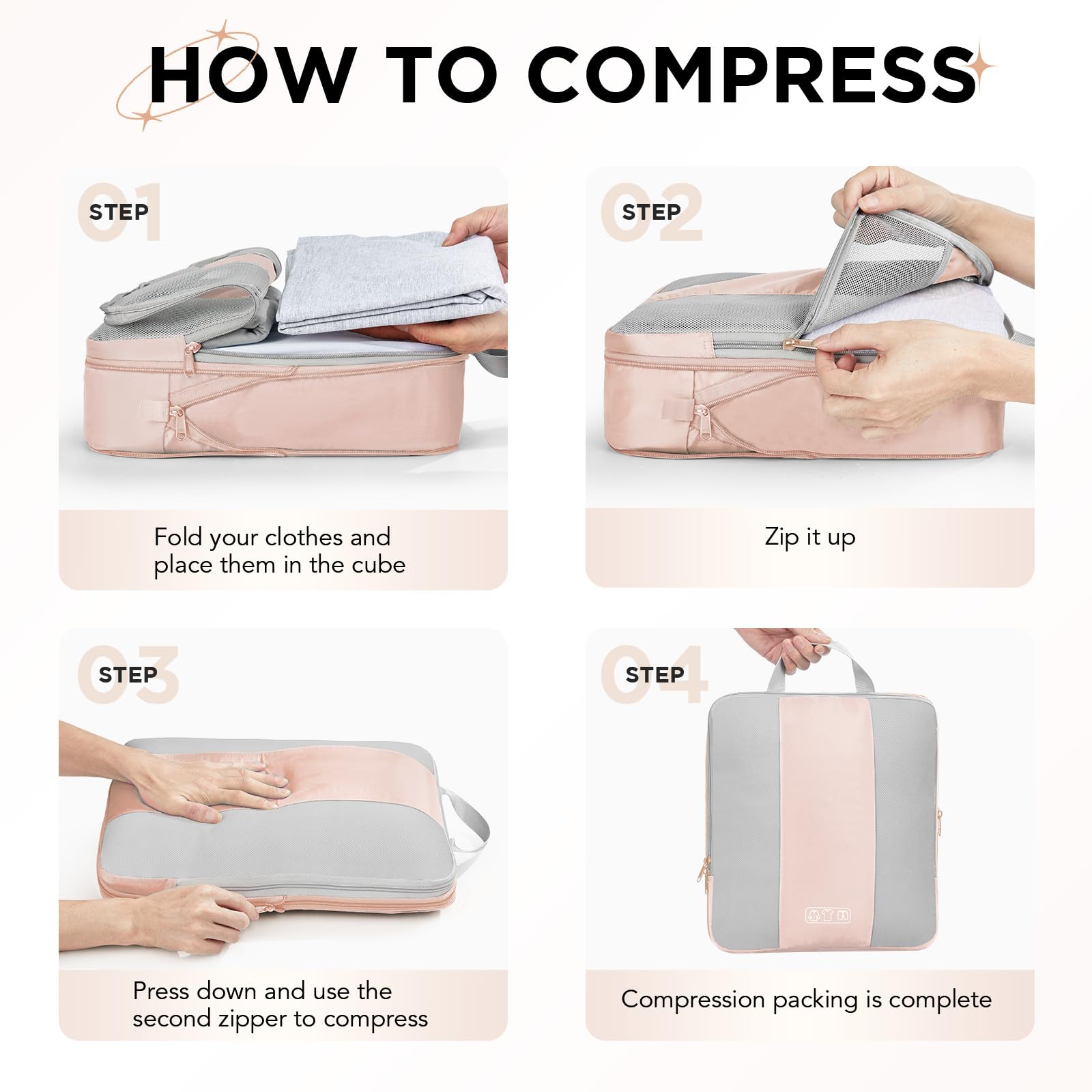 HOW TO COMPRESS

01 STEP

Fold your clothes and place them in the cube

02 STEP

Zip it up

03 STEP

Press down and use the second zipper to compress

04 STEP

Compression packing is complete