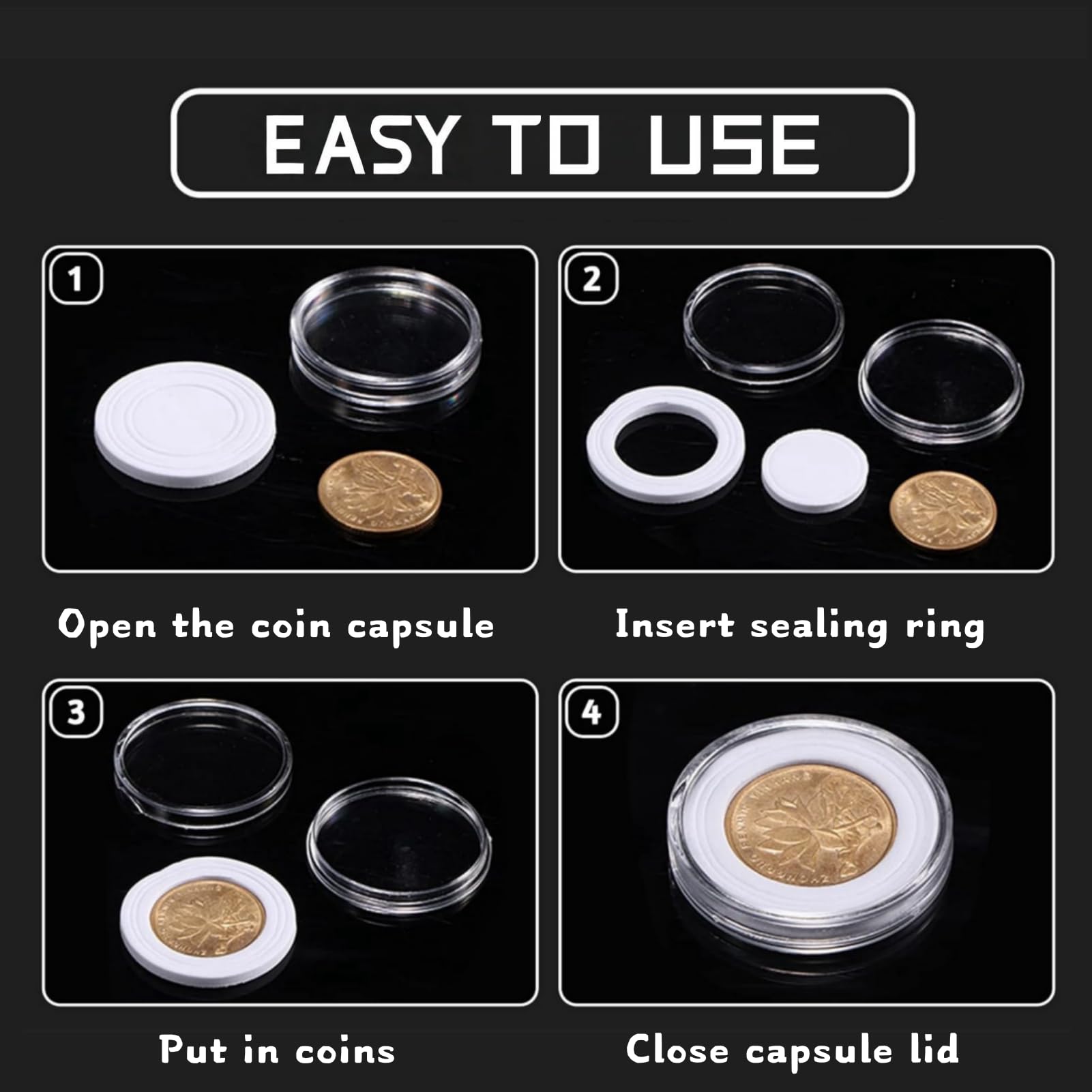 EASY TO USE

1

Open the coin capsule

2

Insert sealing ring

3

Put in coins

4

Close capsule lid