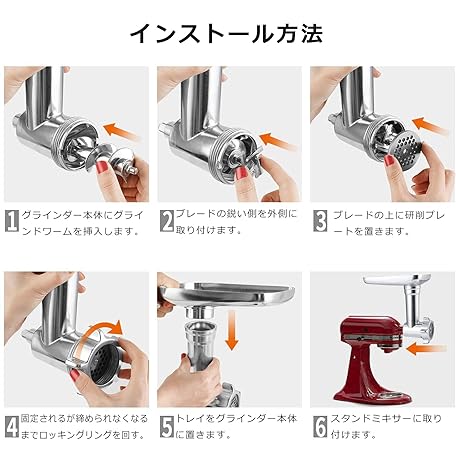 インストール方法

1 グラインダー本体にグラインドワームを挿入します。

2 ブレードの鋭い側を外側に取り付けます。

3 ブレードの上に研削プレートを置きます。

4 固定されるが締められなくなるまでロッキングリングを回す。

5 トレイをグラインダー本体に置きます。

6 スタンドミキサーに取り付けます。