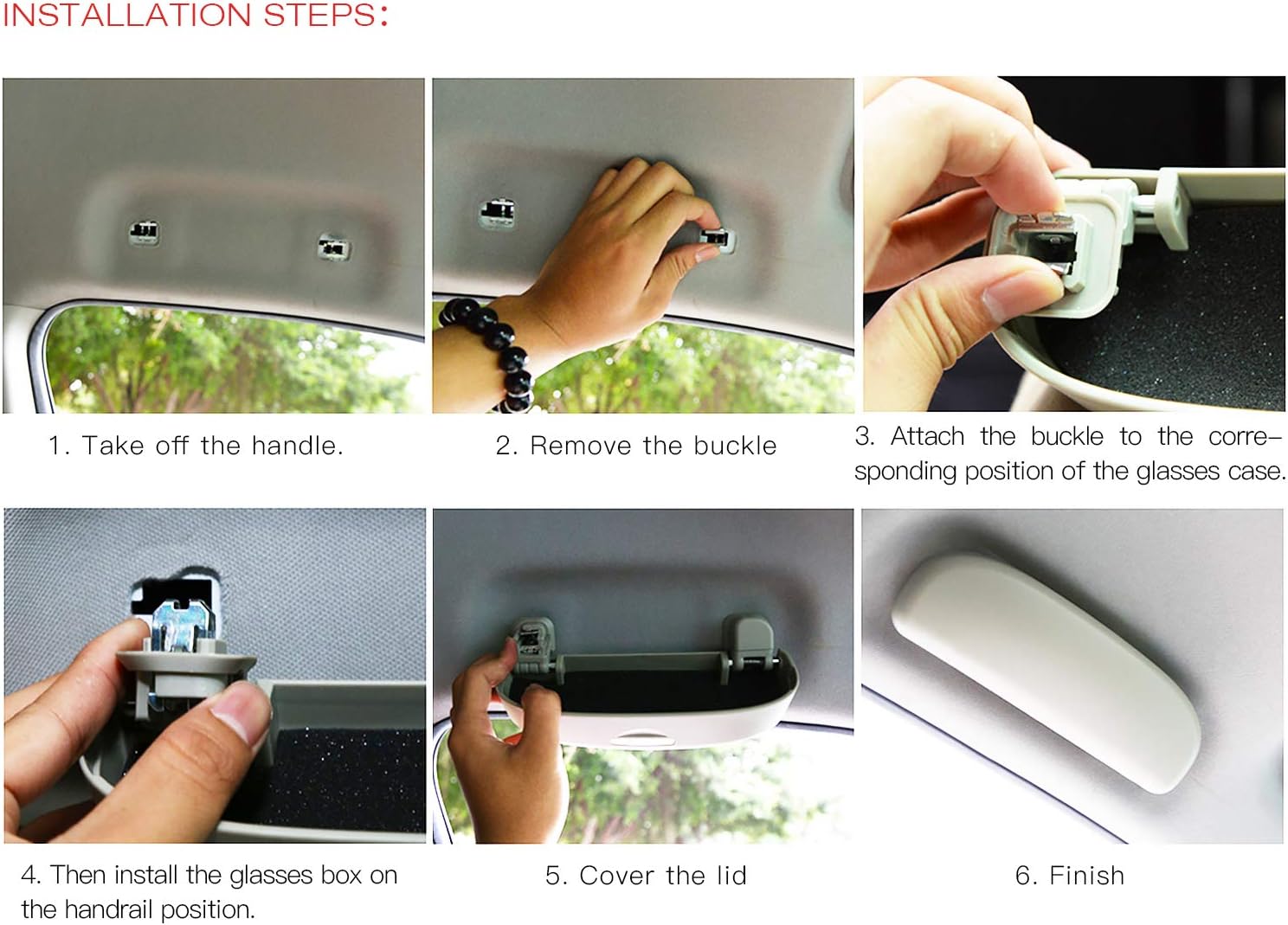 INSTALLATION STEPS:

1. Take off the handle.

2. Remove the buckle

3. Attach the buckle to the corresponding position of the glasses case.

4. Then install the glasses box on the handrail position.

5. Cover the lid

6. Finish