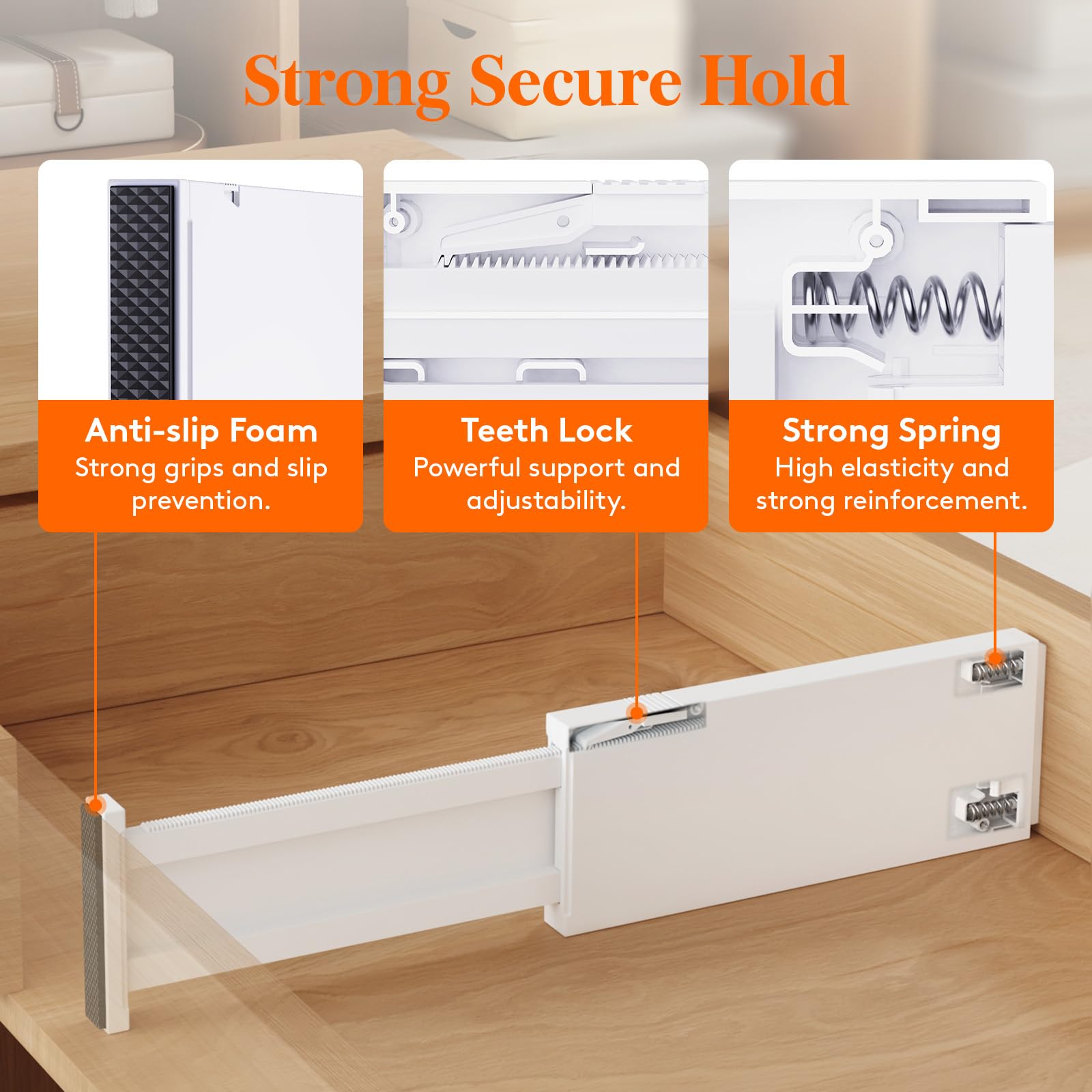 Strong Secure Hold

Anti-slip Foam
Strong grips and slip prevention.

Teeth Lock
Powerful support and adjustability.

Strong Spring
High elasticity and strong reinforcement.