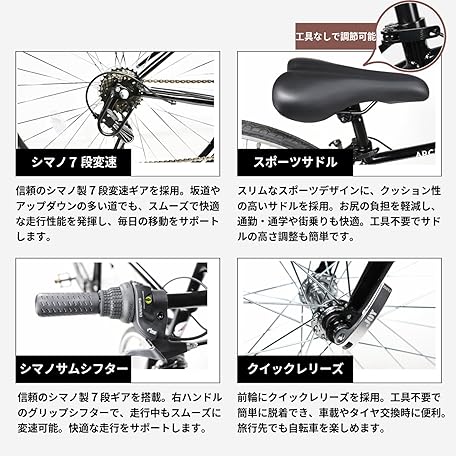 工具なしで調節可能

シマノ７段変速

信頼のシマノ製７段変速ギアを採用。坂道やアップダウンの多い道でも、スムーズで快適な走行性能を発揮し、毎日の移動をサポートします。

スポーツサドル

スリムなスポーツデザインに、クッション性の高いサドルを採用。お尻の負担を軽減し、通勤・通学や街乗りも快適。工具不要でサドルの高さ調整も簡単です。

シマノサムシフター

信頼のシマノ製７段ギアを搭載。右ハンドルのグリップシフターで、走行中もスムーズに変速可能。快適な走行をサポートします。

クイックレリーズ

前輪にクイックレリーズを採用。工具不要で簡単に脱着でき、車載やタイヤ交換時に便利。旅行先でも自転車を楽しめます。