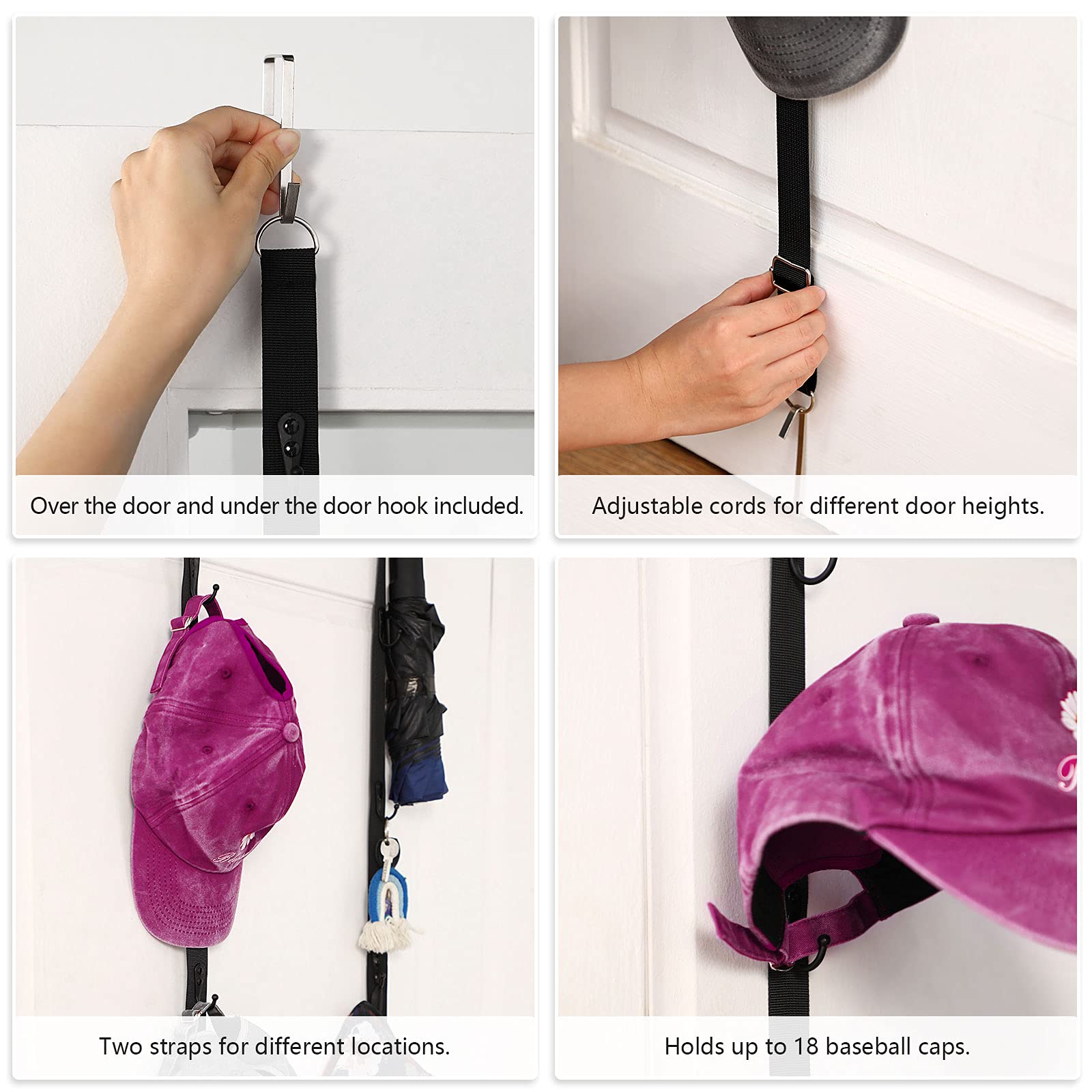 Over the door and under the door hook included.

Adjustable cords for different door heights.

Two straps for different locations.

Holds up to 18 baseball caps.