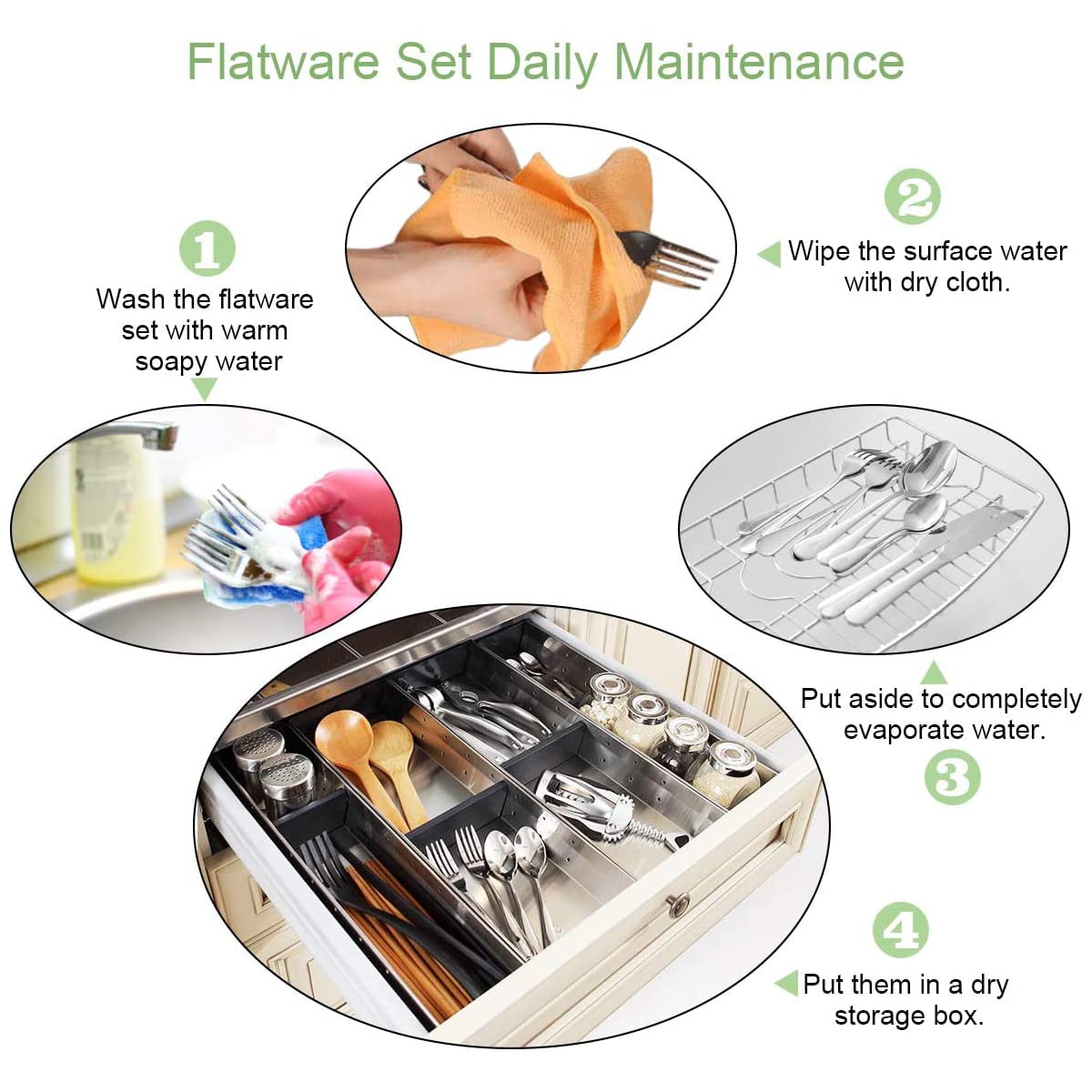 Flatware Set Daily Maintenance

1
Wash the flatware set with warm soapy water

2
Wipe the surface water with dry cloth.

Put aside to completely evaporate water.
3

4
Put them in a dry storage box.