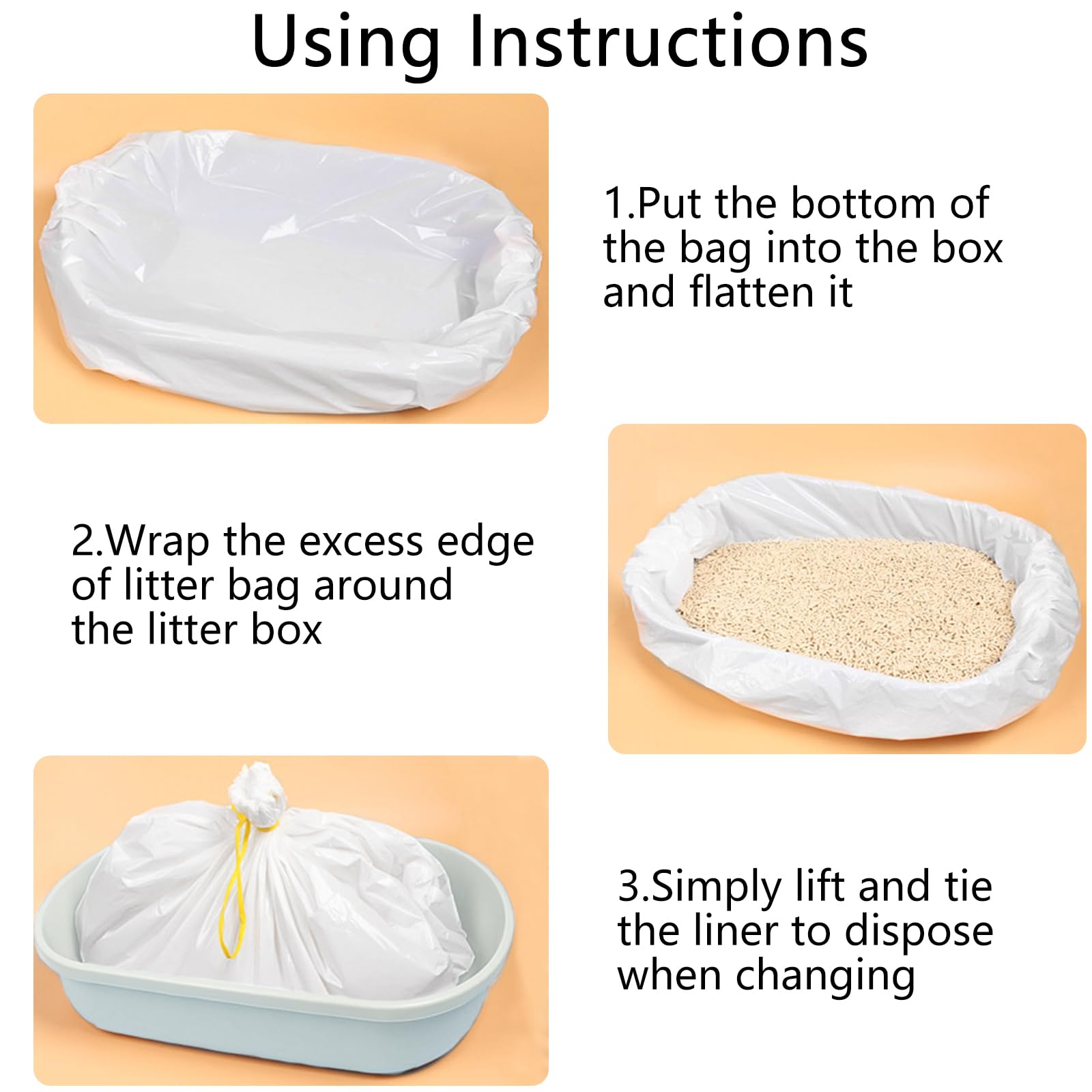 Using Instructions

1.Put the bottom of the bag into the box and flatten it

2.Wrap the excess edge of litter bag around the litter box

3.Simply lift and tie the liner to dispose when changing