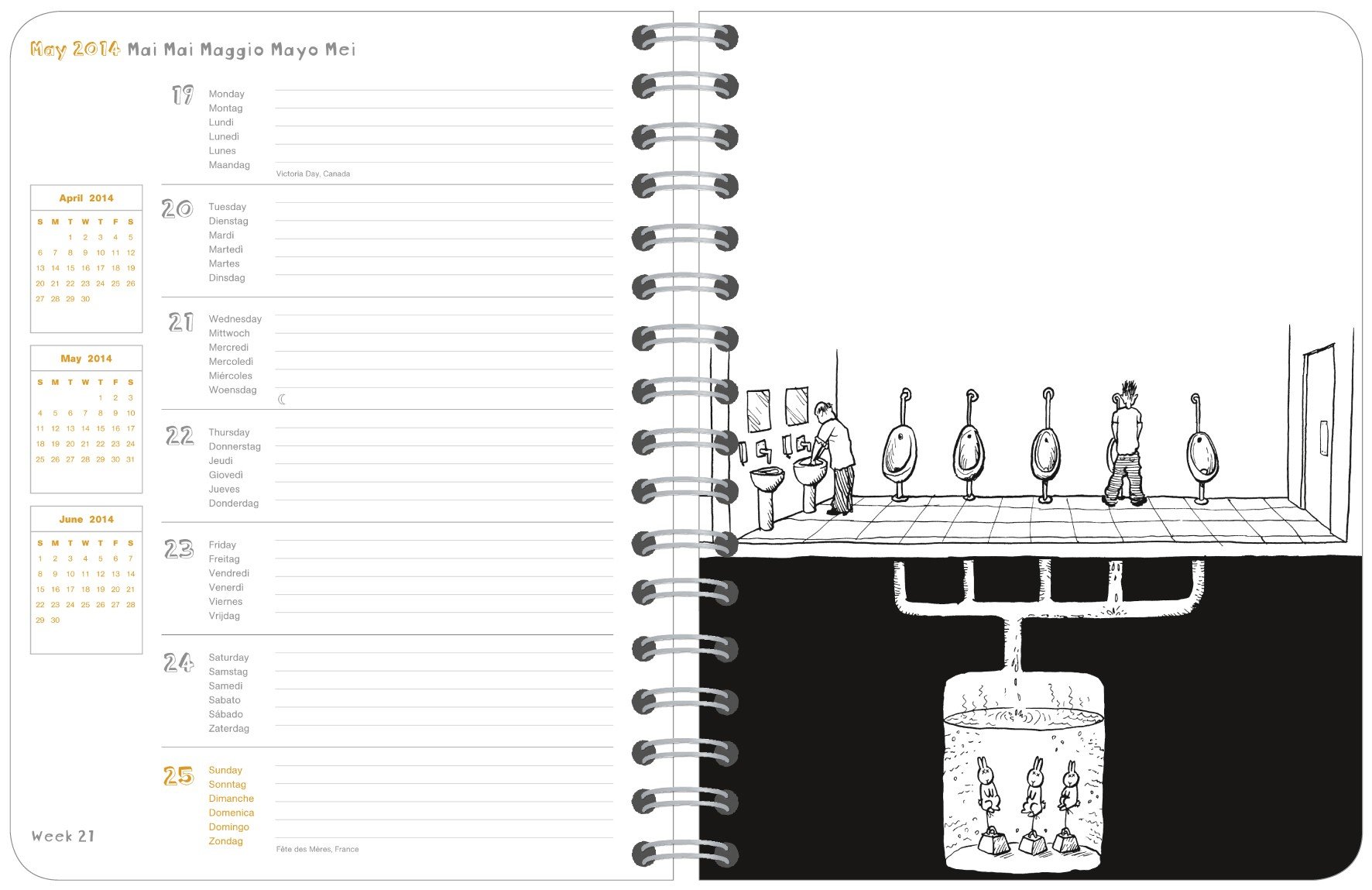 May 2014 Mai Mai Maggio Mayo Mei

April 2014

| S | M | T | W | T | F | S |
|---|---|---|---|---|---|---|
| | | 1 | 2 | 3 | 4 | 5 |
| 6 | 7 | 8 | 9 | 10 | 11 | 12 |
| 13 | 14 | 15 | 16 | 17 | 18 | 19 |
| 20 | 21 | 22 | 23 | 24 | 25 | 26 |
| 27 | 28 | 29 | 30 | | | |

May 2014

| S | M | T | W | T | F | S |
|---|---|---|---|---|---|---|
| | | | | 1 | 2 | 3 |
| 4 | 5 | 6 | 7 | 8 | 9 | 10 |
| 11 | 12 | 13 | 14 | 15 | 16 | 17 |
| 18 | 19 | 20 | 21 | 22 | 23 | 24 |
| 25 | 26 | 27 | 28 | 29 | 30 | 31 |

June 2014

| S | M | T | W | T | F | S |
|---|---|---|---|---|---|---|
| 1 | 2 | 3 | 4 | 5 | 6 | 7 |
| 8 | 9 | 10 | 11 | 12 | 13 | 14 |
| 15 | 16 | 17 | 18 | 19 | 20 | 21 |
| 22 | 23 | 24 | 25 | 26 | 27 | 28 |
| 29 | 30 | | | | | |

Week 21

19 Monday Montag Lundi Lunedì Lunes Maandag
Victoria Day, Canada

20 Tuesday Dienstag Mardi Martedì Martes Dinsdag

21 Wednesday Mittwoch Mercredi Mercoledì Miércoles Woensdag

22 Thursday Donnerstag Jeudi Giovedì Jueves Donderdag

23 Friday Freitag Vendredi Venerdì Viernes Vrijdag

24 Saturday Samstag Samedi Sabato Sábado Zaterdag

25 Sunday Sonntag Dimanche Domenica Domingo Zondag
Fête des Mères, France