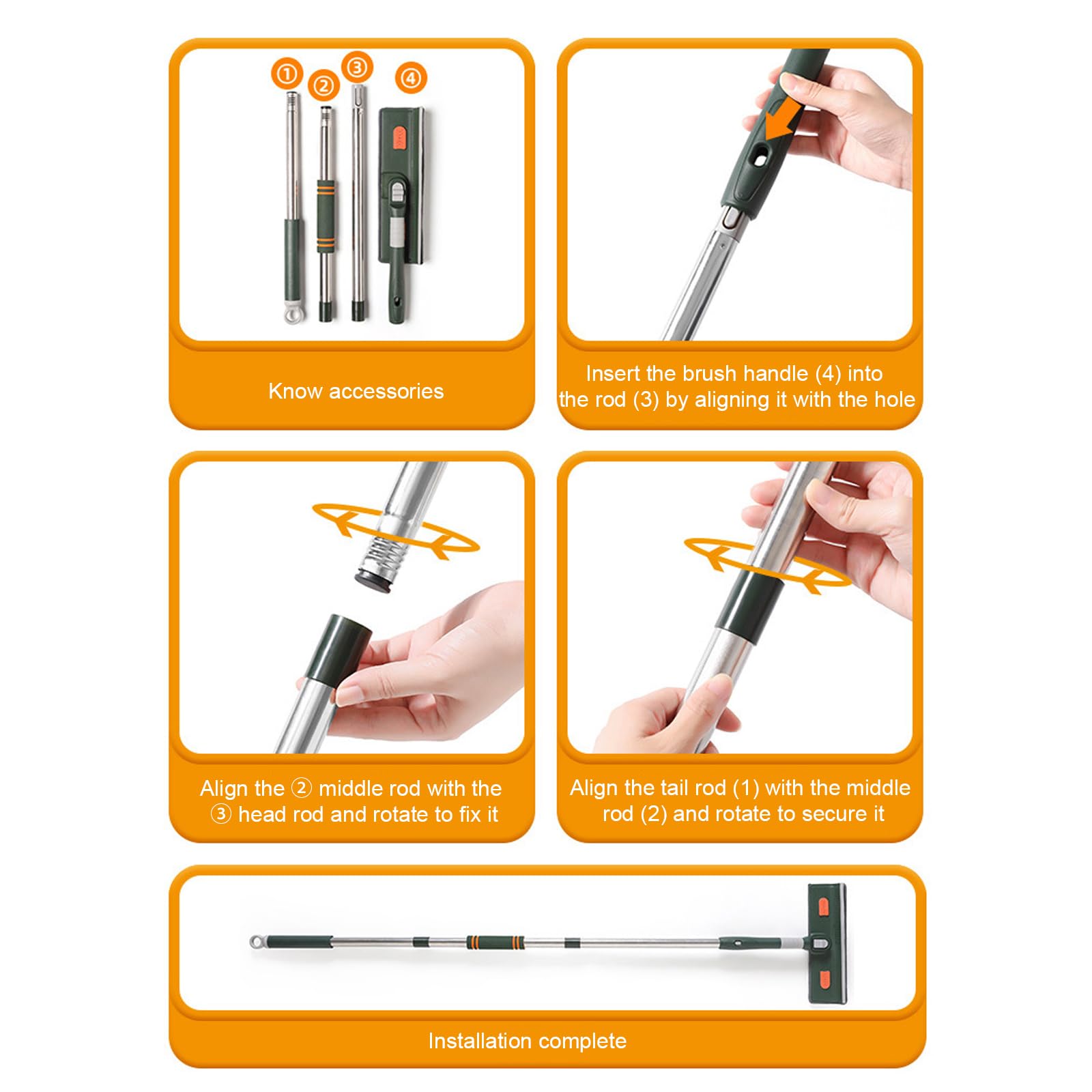 ① ② ③ ④

Know accessories

Insert the brush handle (4) into the rod (3) by aligning it with the hole

Align the ② middle rod with the ③ head rod and rotate to fix it

Align the tail rod (1) with the middle rod (2) and rotate to secure it

Installation complete