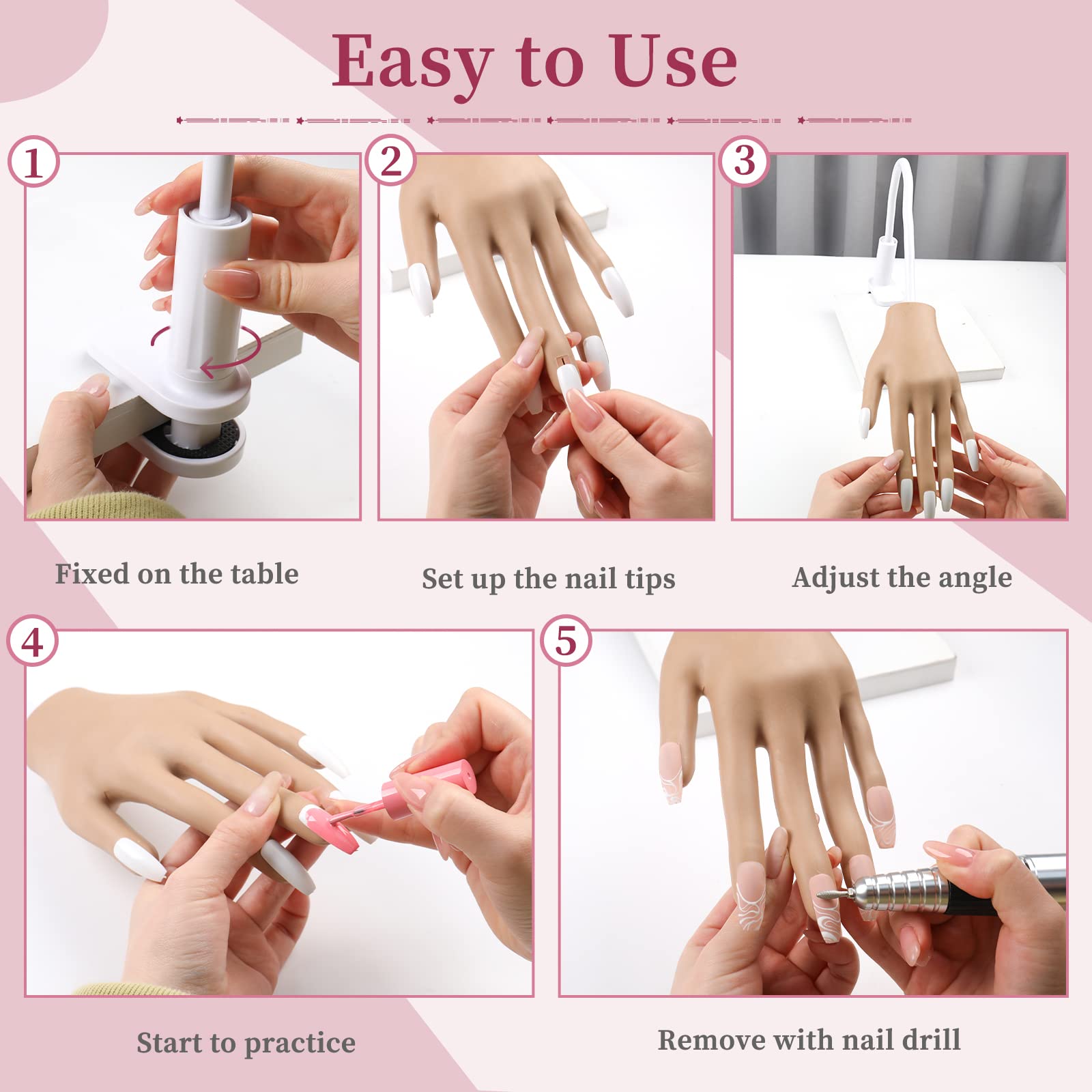 Easy to Use

1

2

3

Fixed on the table

Set up the nail tips

Adjust the angle

4

5

Start to practice

Remove with nail drill