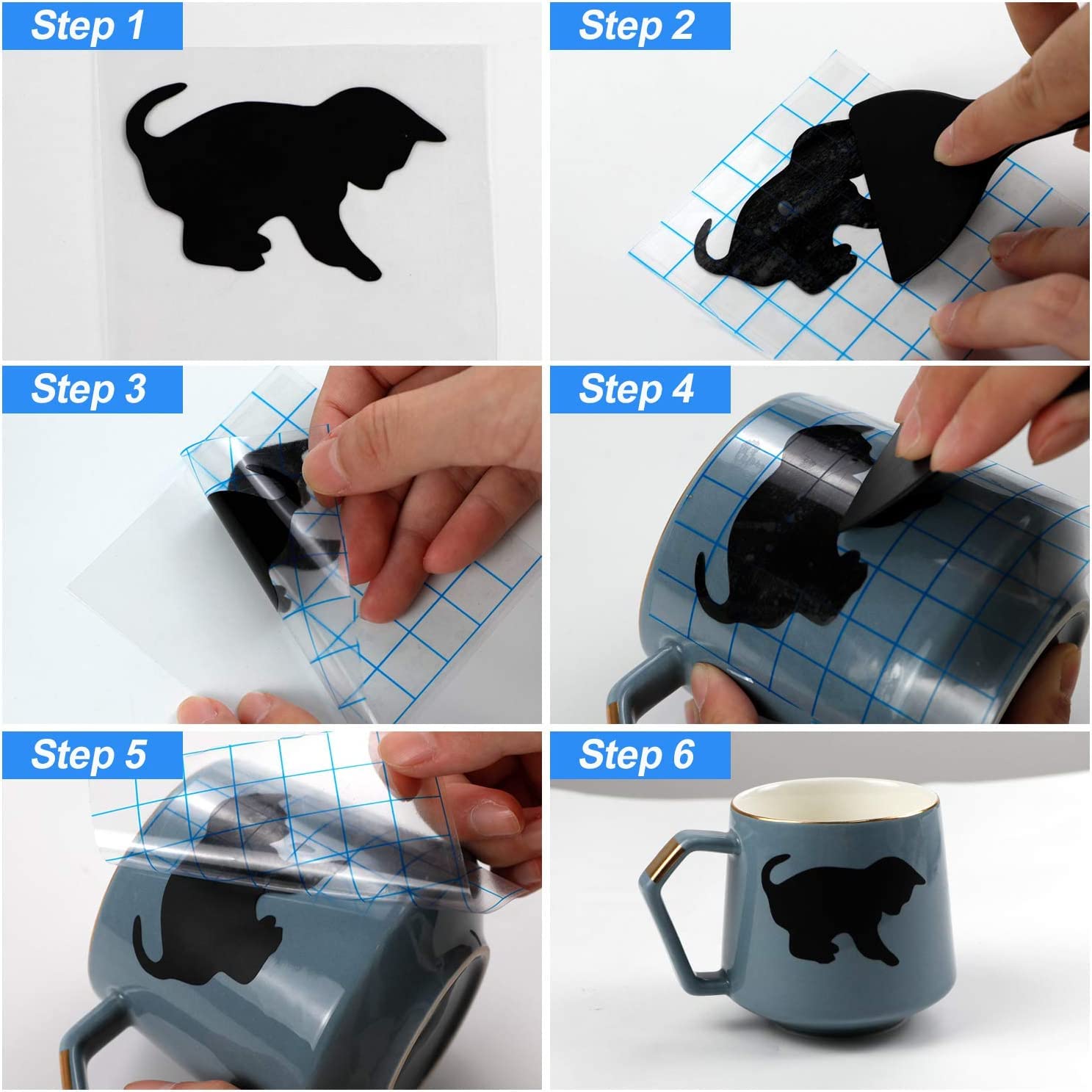 Step 1

Step 2

Step 3

Step 4

Step 5

Step 6