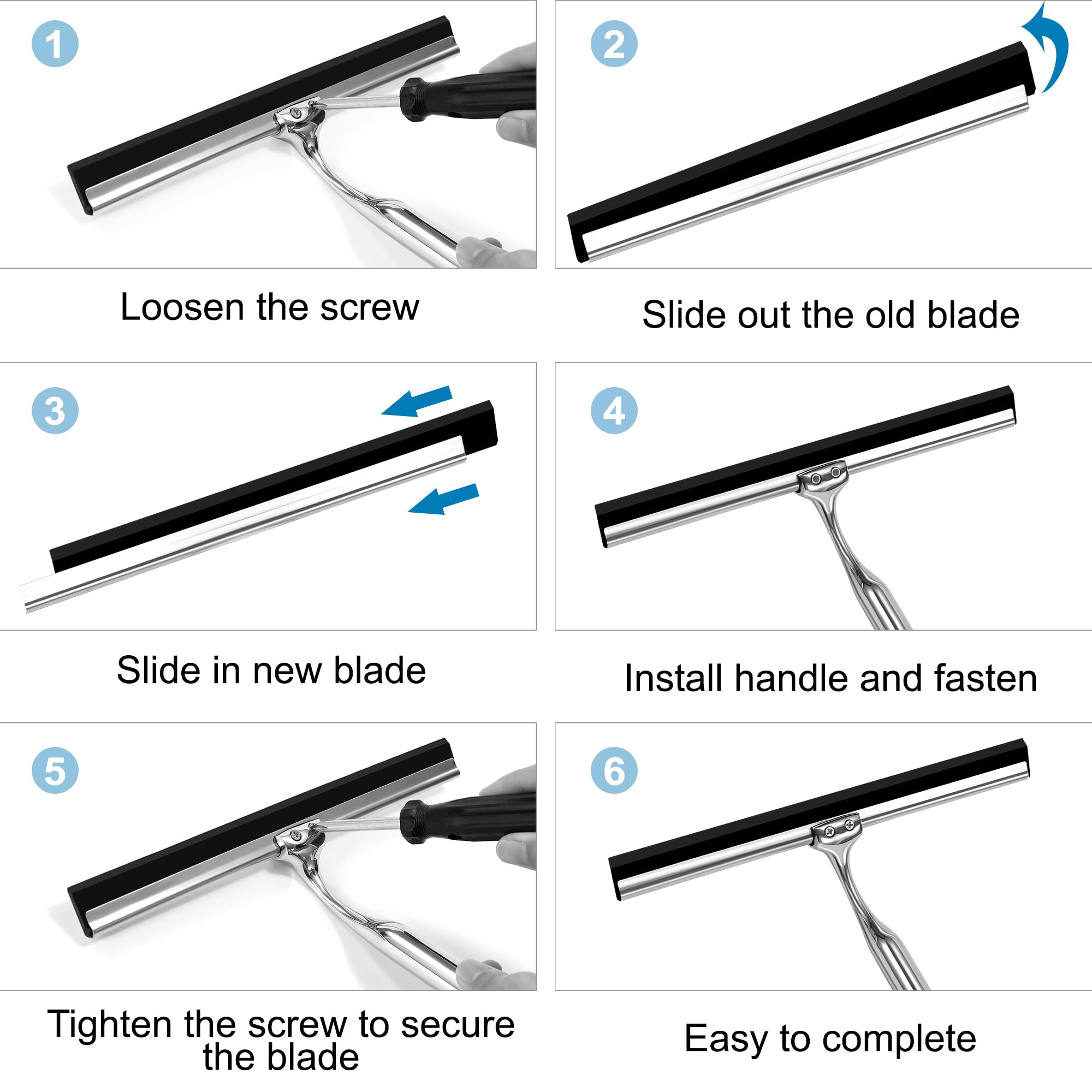 1

Loosen the screw

2

Slide out the old blade

3

Slide in new blade

4

Install handle and fasten

5

Tighten the screw to secure the blade

6

Easy to complete