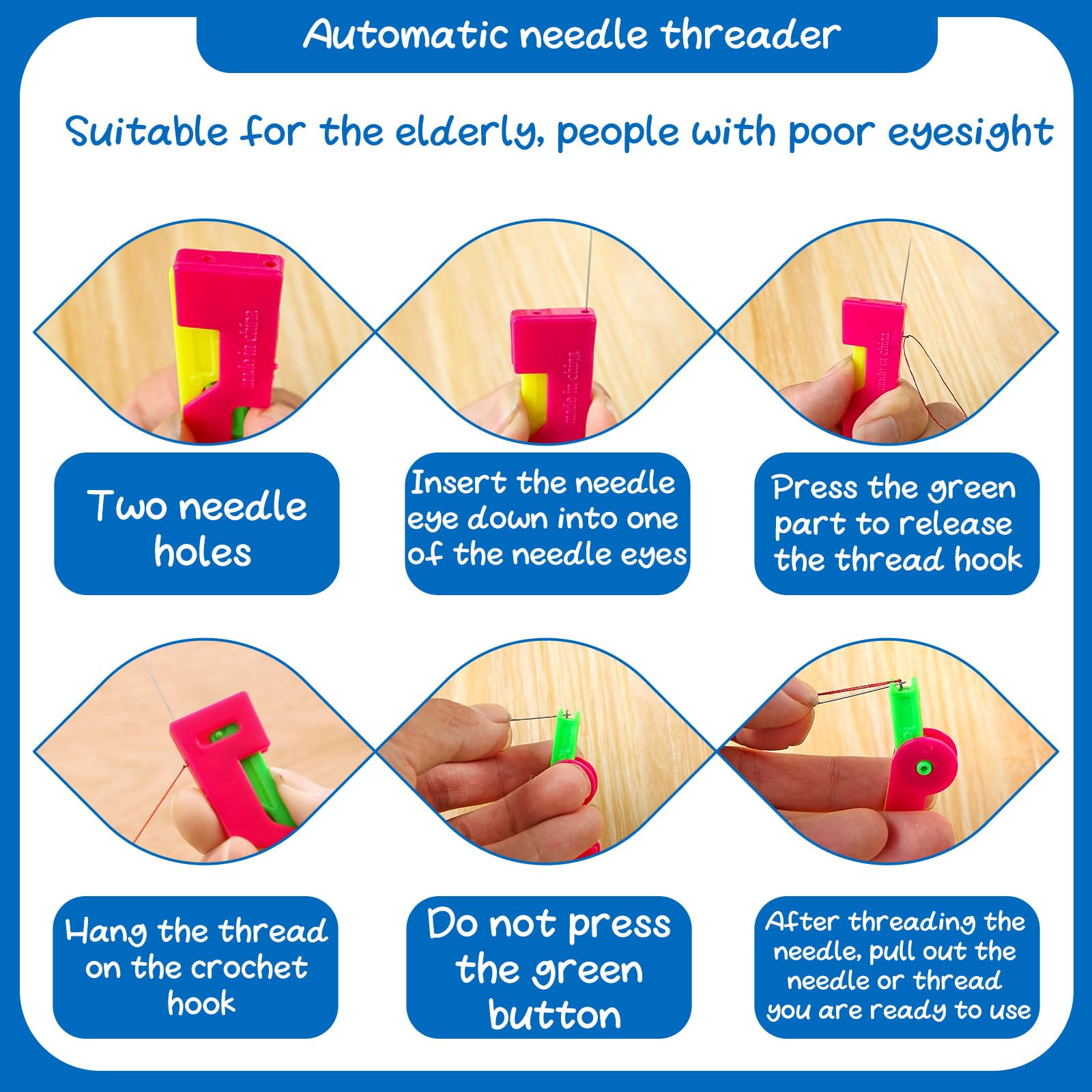 Automatic needle threader

Suitable for the elderly, people with poor eyesight

made in china

made in china

made in china

Two needle holes

Insert the needle eye down into one of the needle eyes

Press the green part to release the thread hook

Hang the thread on the crochet hook

Do not press the green button

After threading the needle, pull out the needle or thread you are ready to use