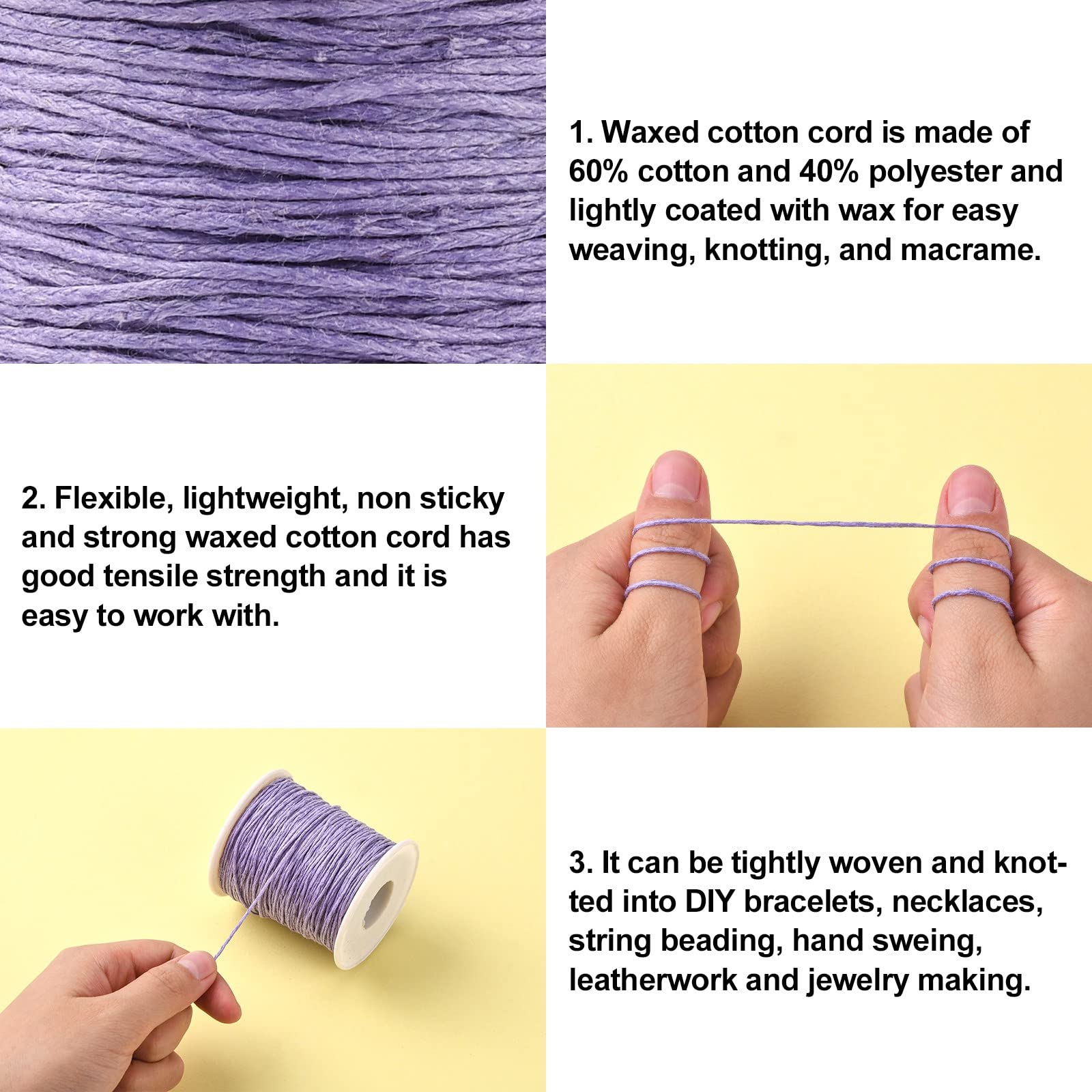 1. Waxed cotton cord is made of 60% cotton and 40% polyester and lightly coated with wax for easy weaving, knotting, and macrame.

2. Flexible, lightweight, non sticky and strong waxed cotton cord has good tensile strength and it is easy to work with.

3. It can be tightly woven and knotted into DIY bracelets, necklaces, string beading, hand sweing, leatherwork and jewelry making.