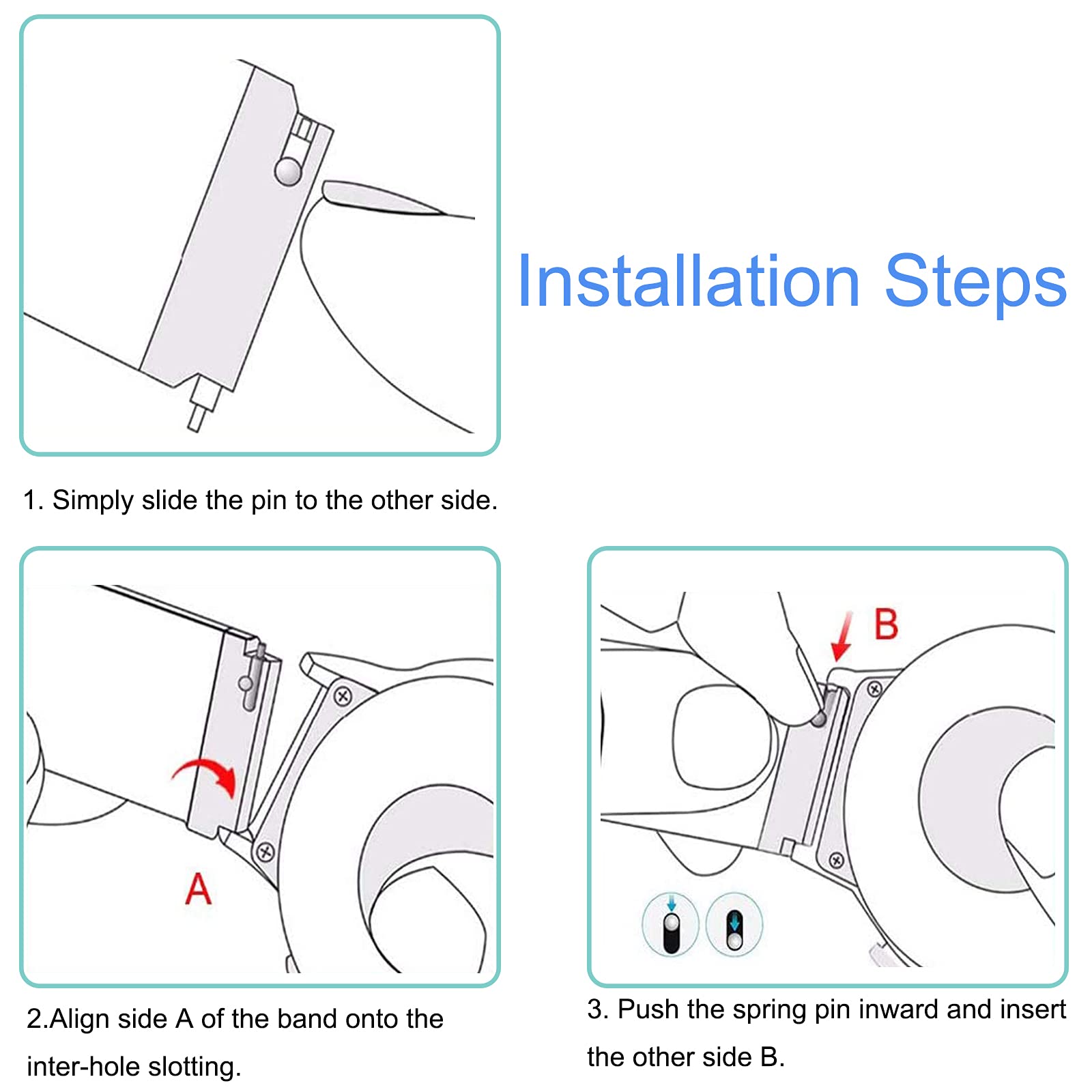 Installation Steps

1. Simply slide the pin to the other side.

A

2.Align side A of the band onto the inter-hole slotting.

B

3. Push the spring pin inward and insert the other side B.