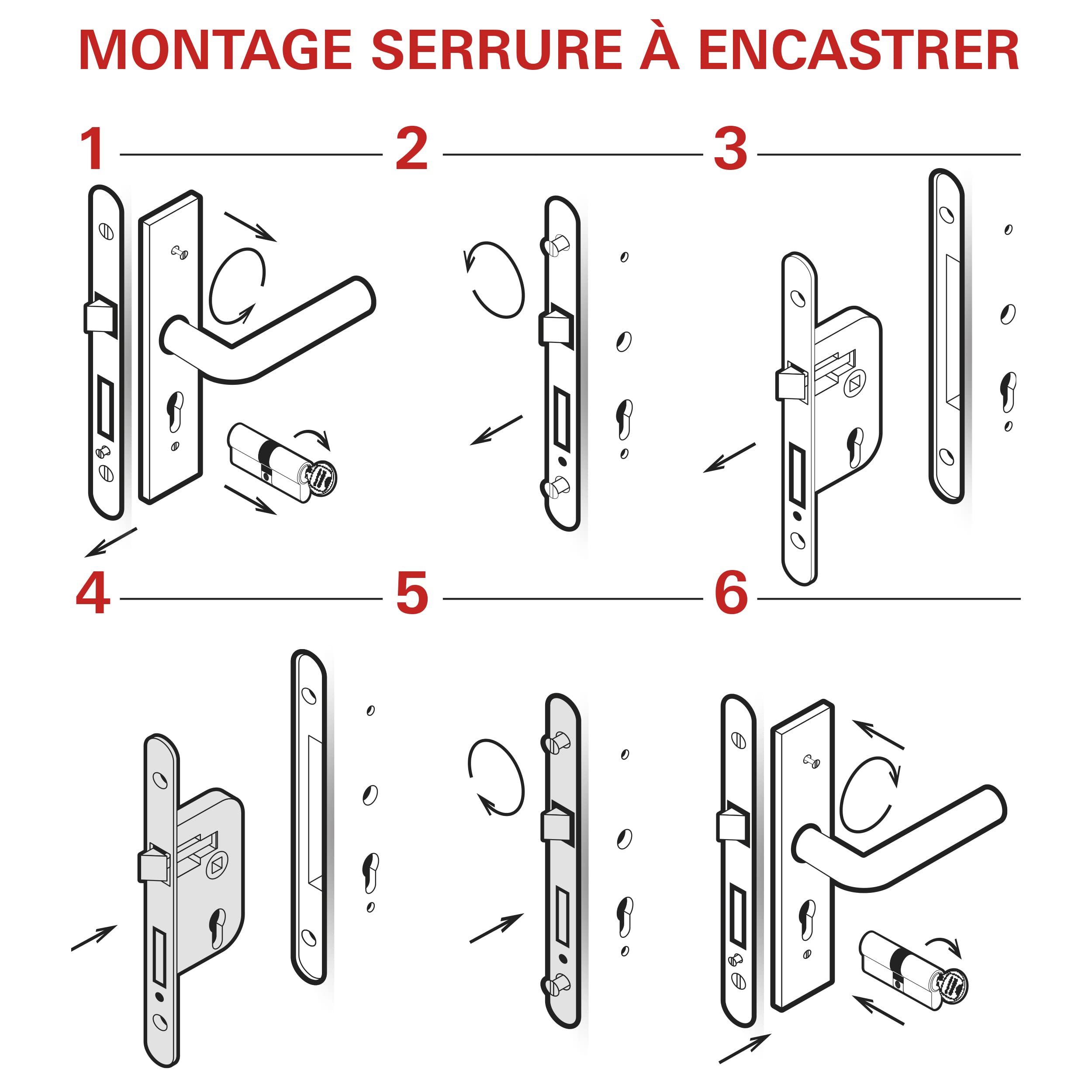 MONTAGE SERRURE À ENCASTRER

1

2

3

4

5

6