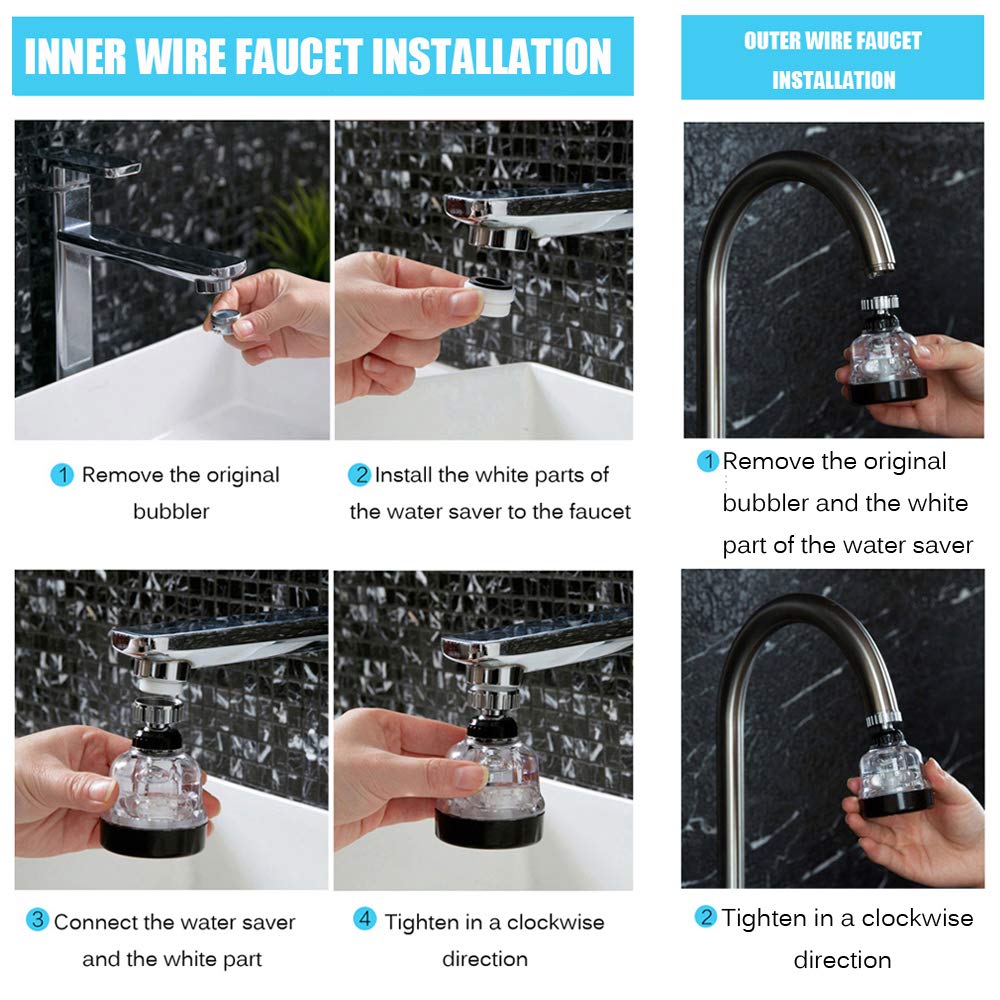 INNER WIRE FAUCET INSTALLATION

1 Remove the original bubbler

2 Install the white parts of the water saver to the faucet

3 Connect the water saver and the white part

4 Tighten in a clockwise direction

OUTER WIRE FAUCET INSTALLATION

1 Remove the original bubbler and the white part of the water saver

2 Tighten in a clockwise direction