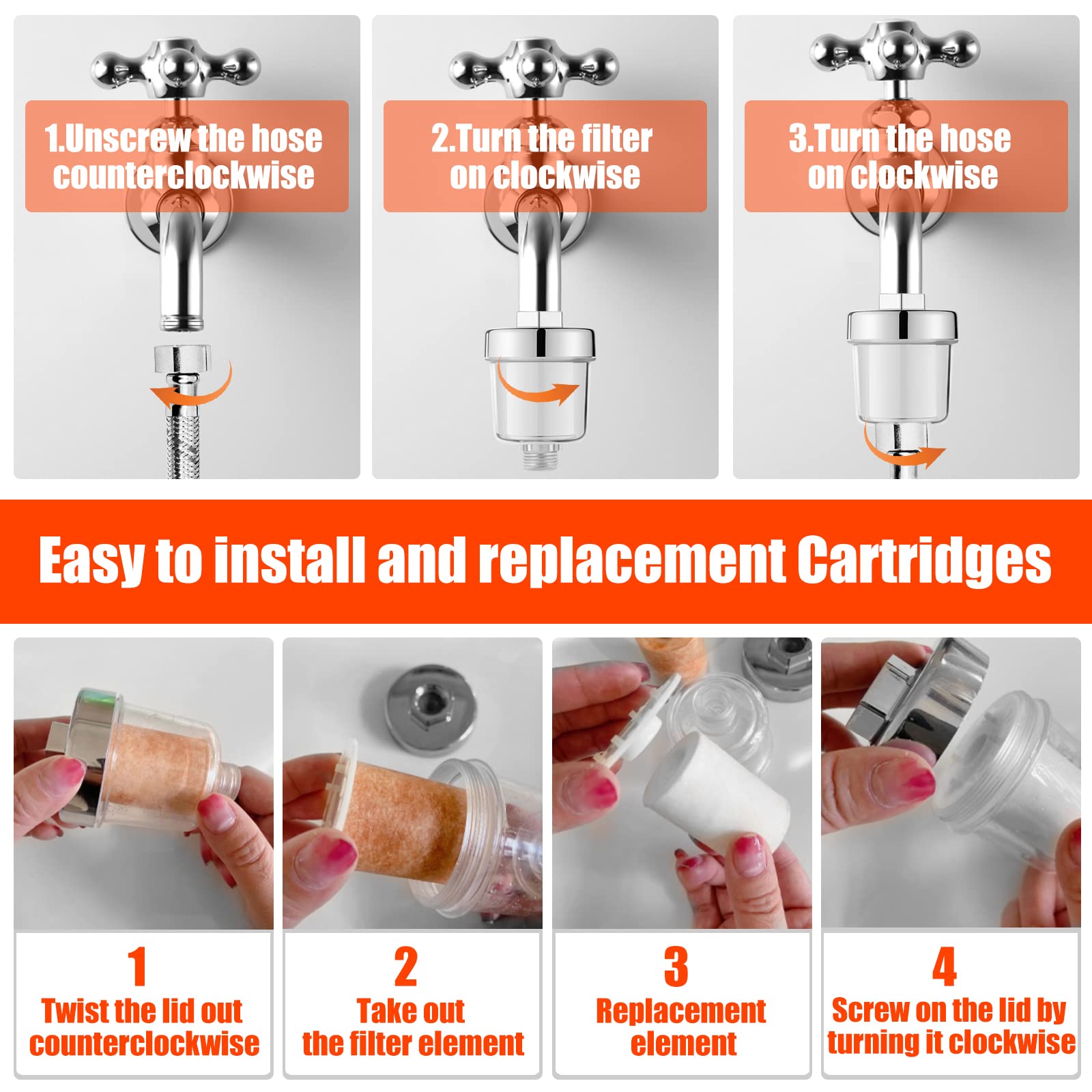 1.Unscrew the hose counterclockwise

2.Turn the filter on clockwise

3.Turn the hose on clockwise

Easy to install and replacement Cartridges

1
Twist the lid out counterclockwise

2
Take out the filter element

3
Replacement element

4
Screw on the lid by turning it clockwise