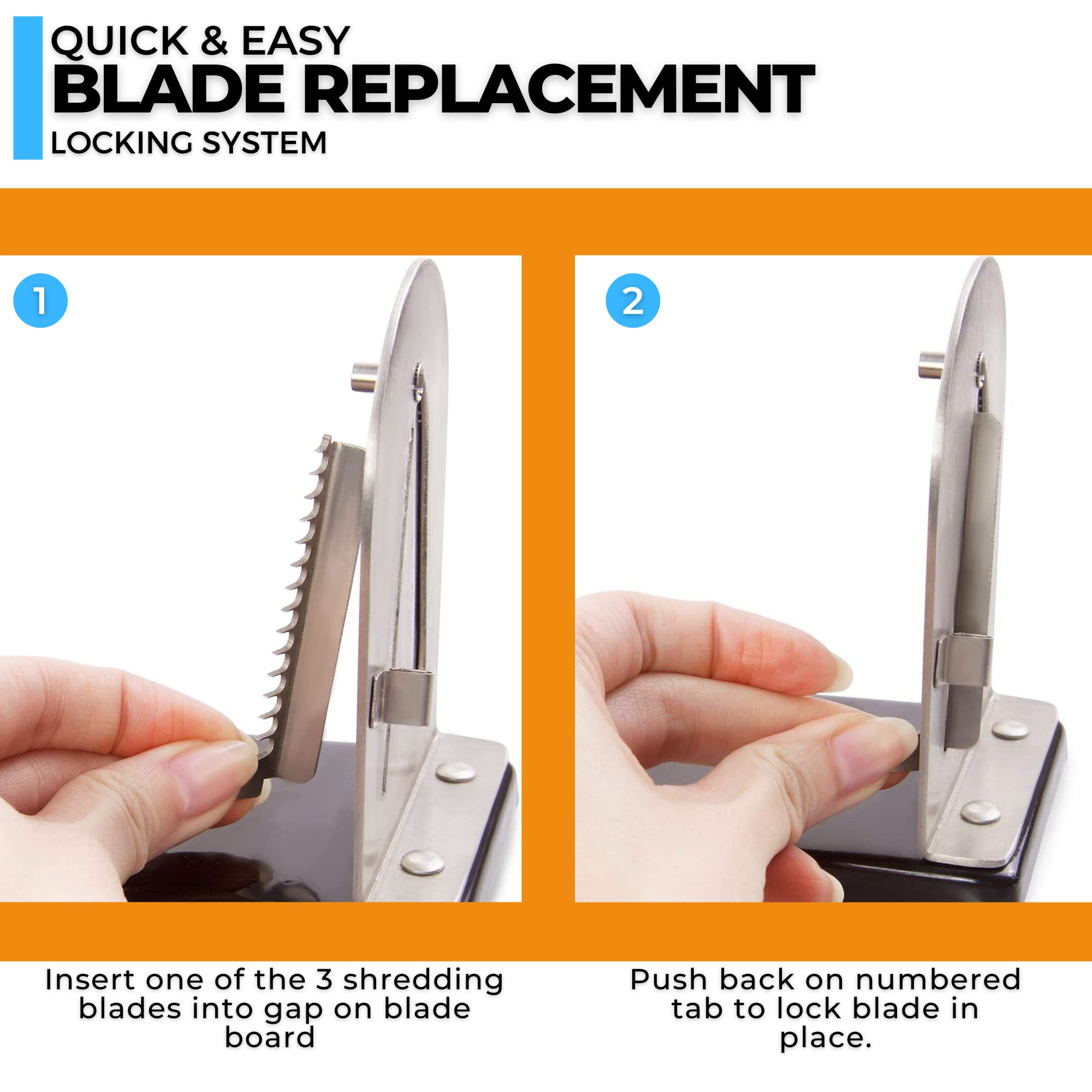 QUICK & EASY
BLADE REPLACEMENT
LOCKING SYSTEM

1

2

Insert one of the 3 shredding blades into gap on blade board

Push back on numbered tab to lock blade in place.