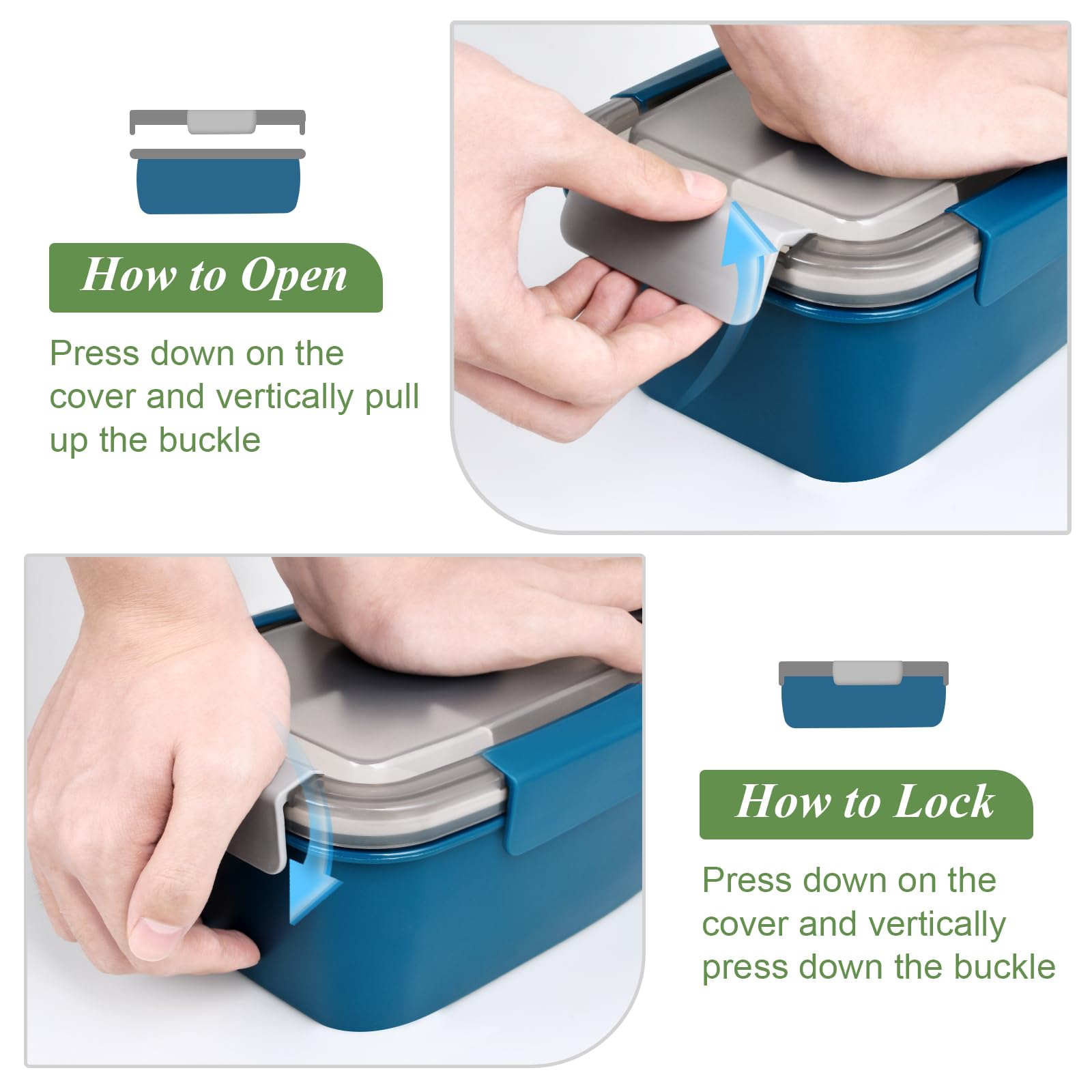 How to Open

Press down on the cover and vertically pull up the buckle

How to Lock

Press down on the cover and vertically press down the buckle