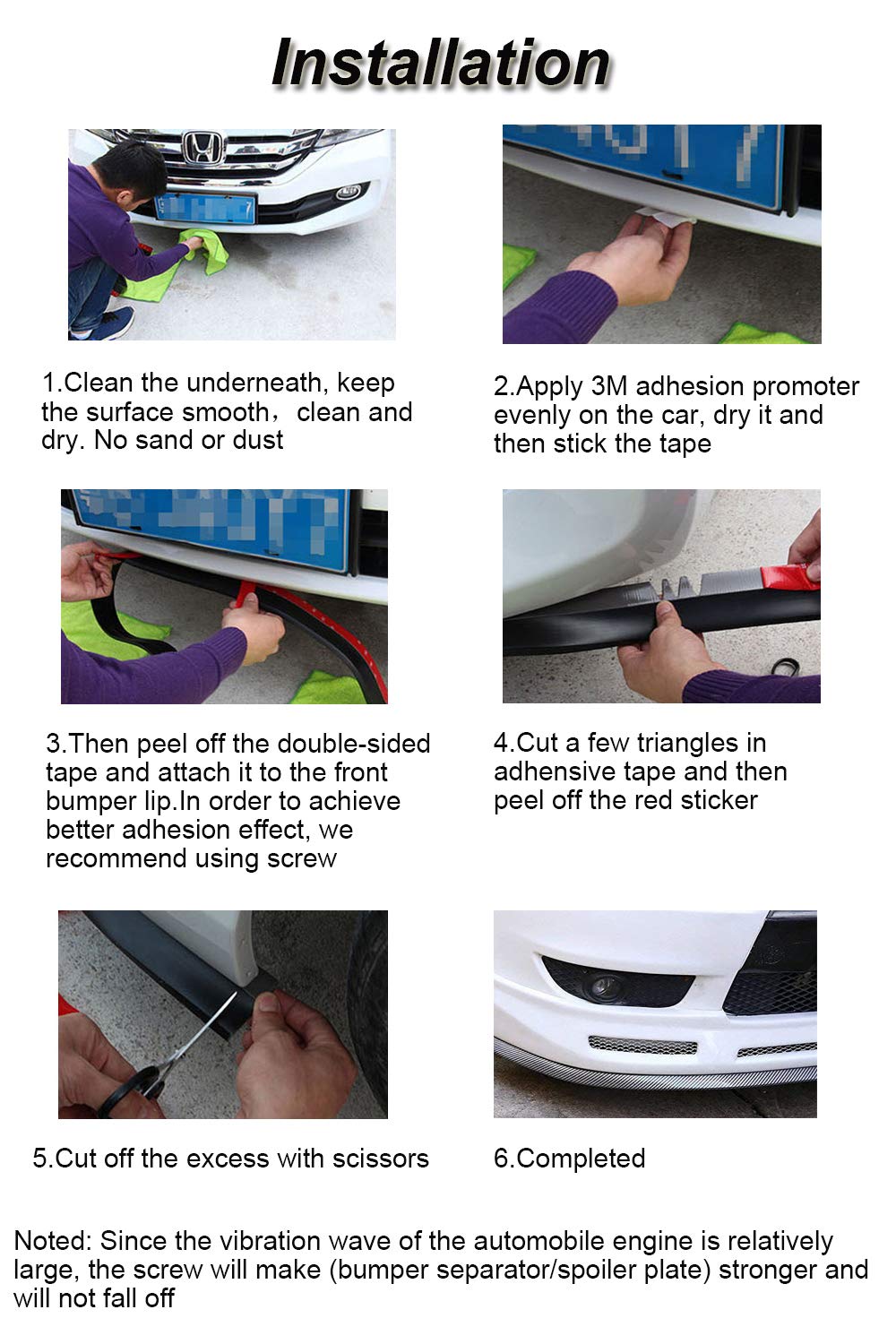 Installation

1.Clean the underneath, keep the surface smooth，clean and dry. No sand or dust

2.Apply 3M adhesion promoter evenly on the car, dry it and then stick the tape

3.Then peel off the double-sided tape and attach it to the front bumper lip.In order to achieve better adhesion effect, we recommend using screw

4.Cut a few triangles in adhensive tape and then peel off the red sticker

5.Cut off the excess with scissors

6.Completed

Noted: Since the vibration wave of the automobile engine is relatively large, the screw will make (bumper separator/spoiler plate) stronger and will not fall off