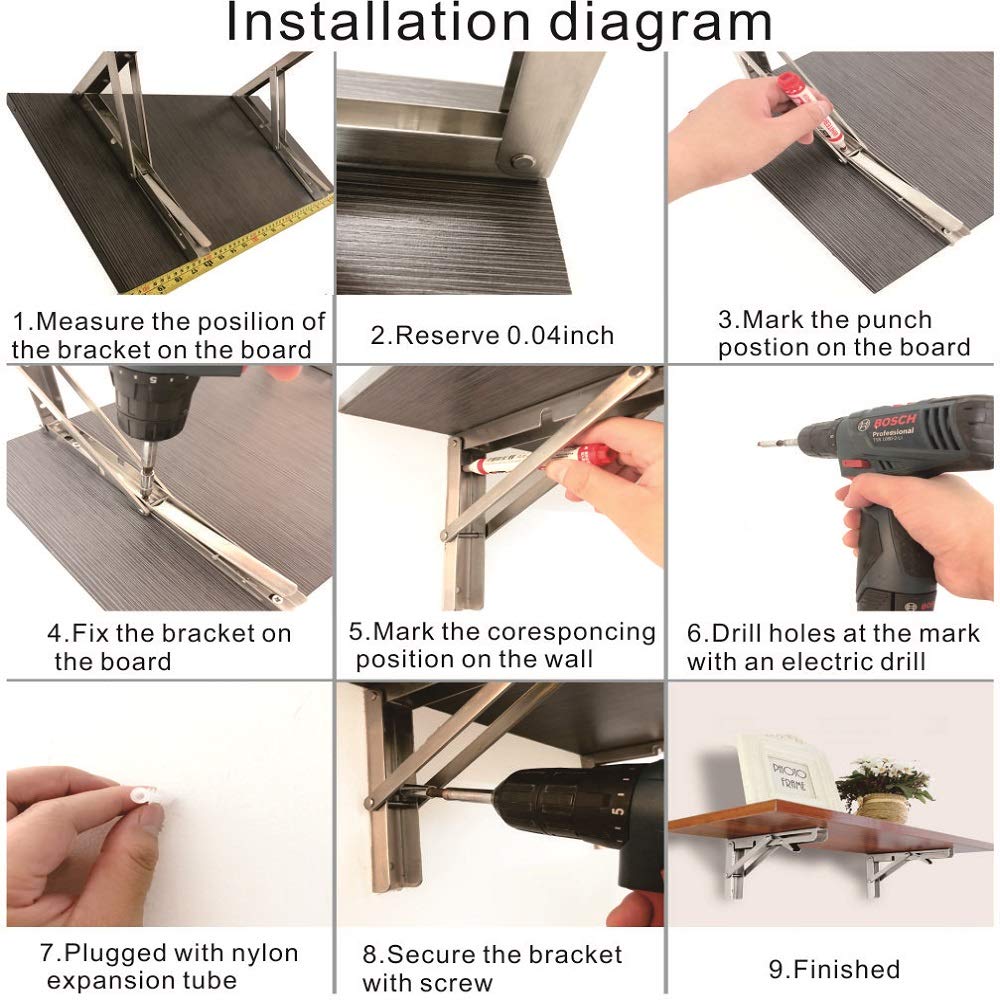 Installation diagram

1.Measure the posilion of the bracket on the board

2.Reserve 0.04inch

3.Mark the punch postion on the board

4.Fix the bracket on the board

5.Mark the coresponcing position on the wall

BOSCH
Professional

6.Drill holes at the mark with an electric drill

7.Plugged with nylon expansion tube

8.Secure the bracket with screw

PHOTO FRAME

9.Finished