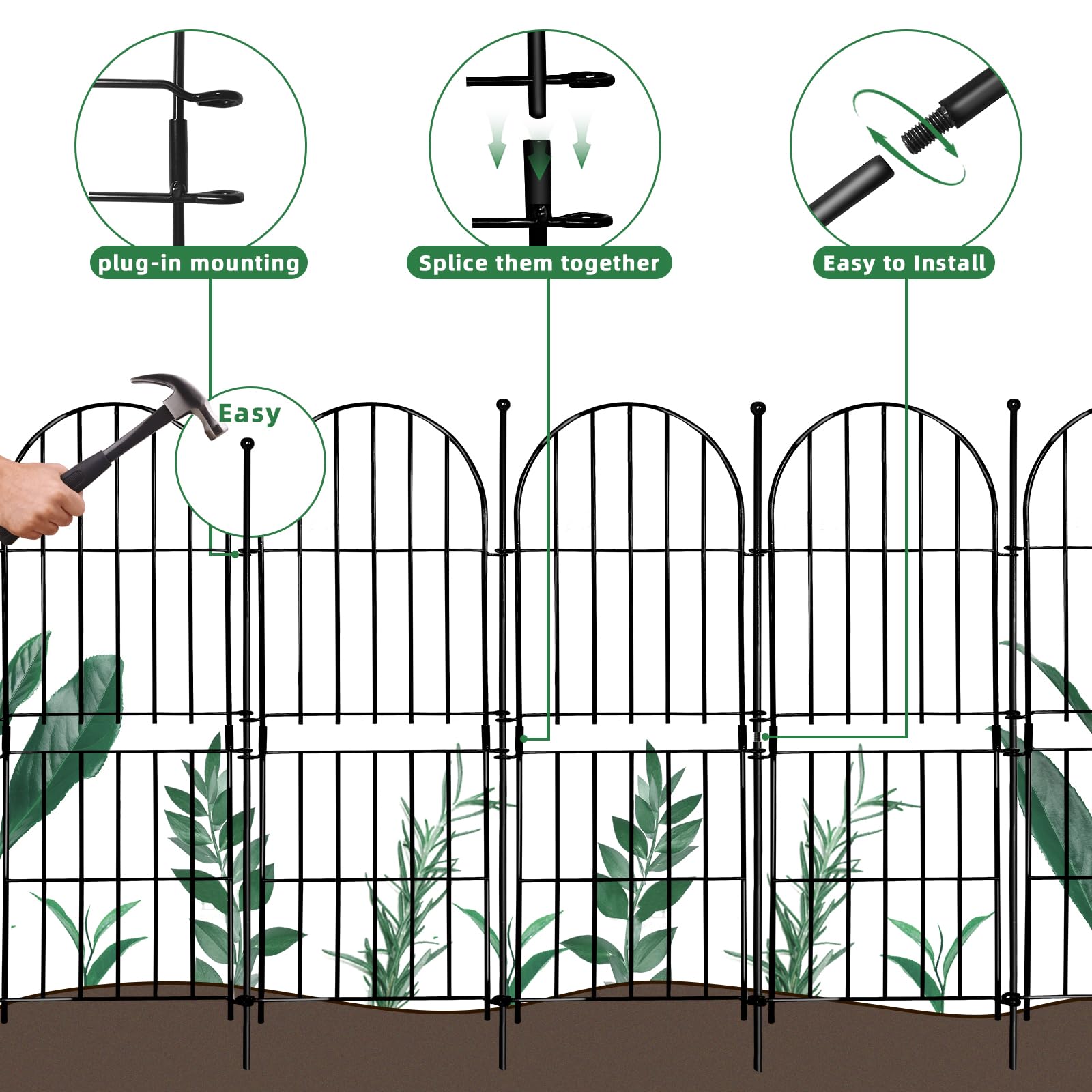 plug-in mounting

Splice them together

Easy to Install

Easy