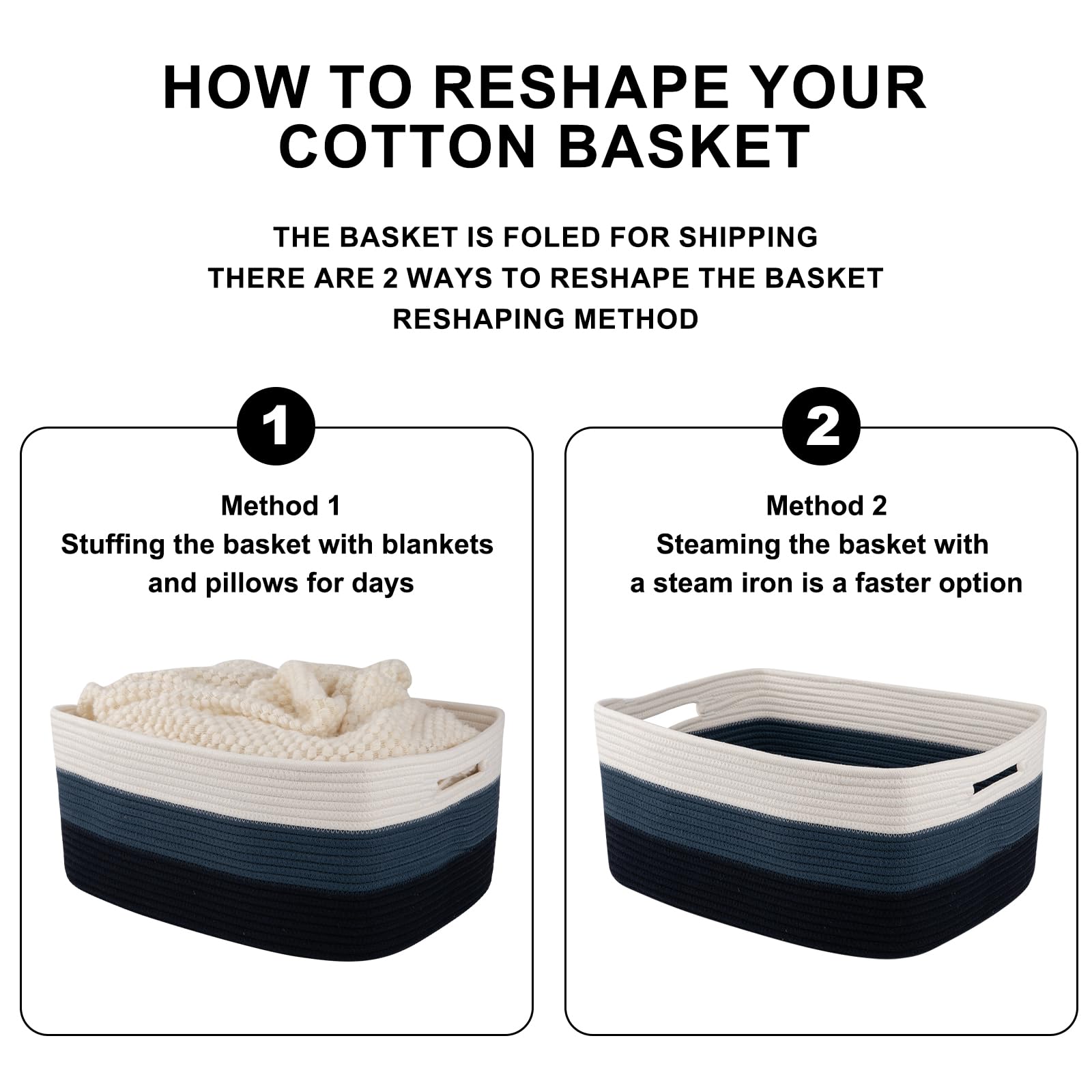 HOW TO RESHAPE YOUR COTTON BASKET

THE BASKET IS FOLED FOR SHIPPING
THERE ARE 2 WAYS TO RESHAPE THE BASKET
RESHAPING METHOD

1

Method 1
Stuffing the basket with blankets and pillows for days

2

Method 2
Steaming the basket with a steam iron is a faster option