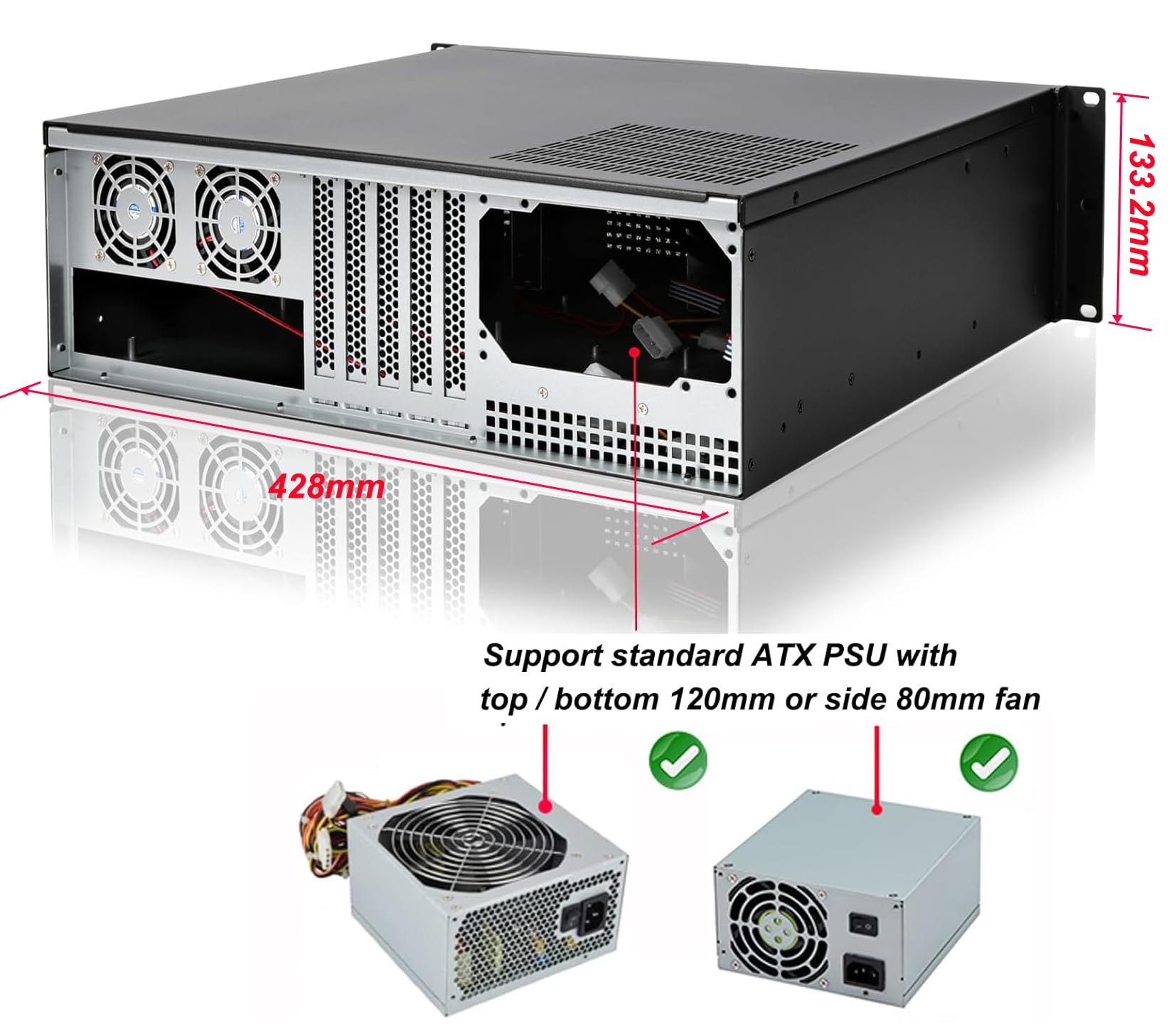 133.2mm

428mm

Support standard ATX PSU with top / bottom 120mm or side 80mm fan