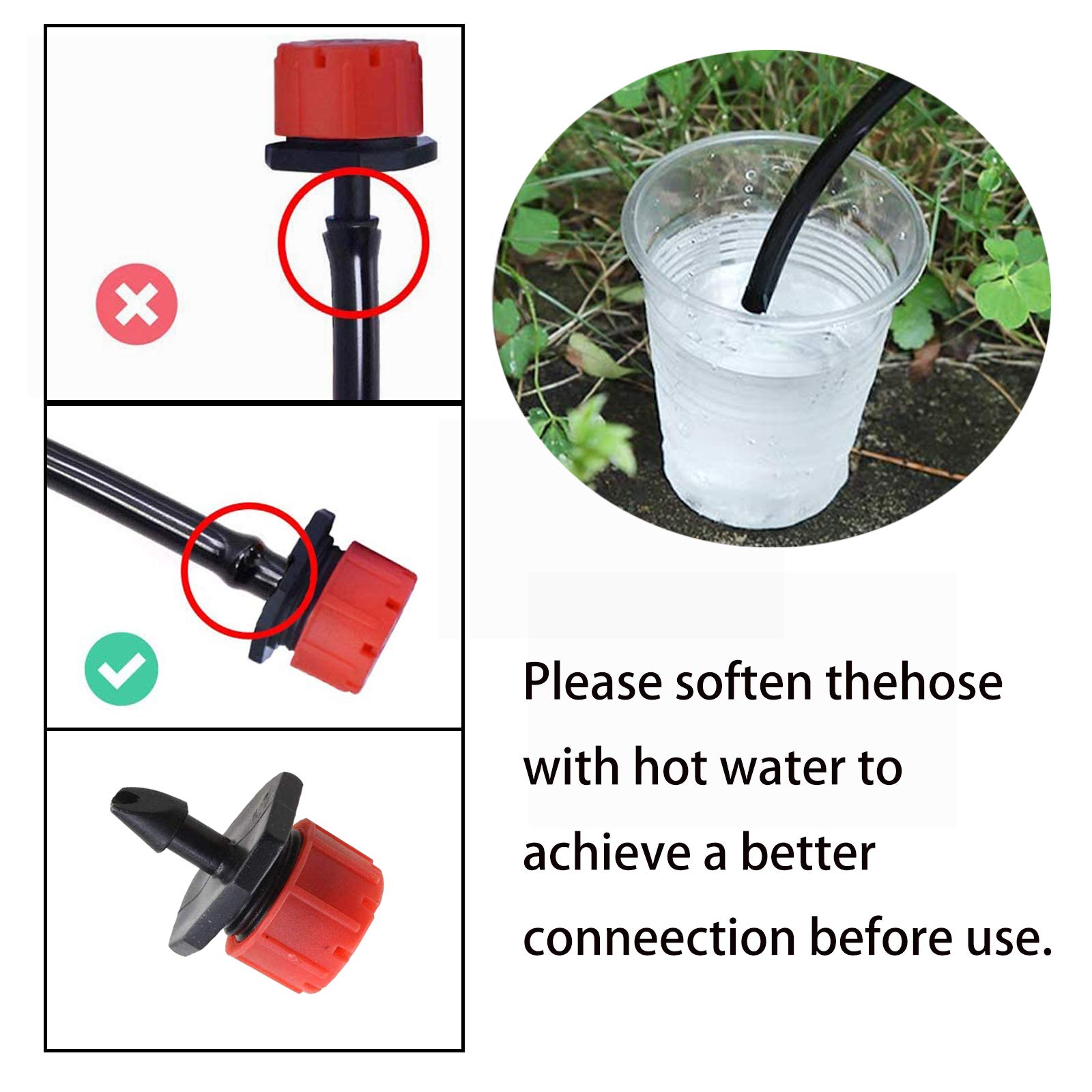 Please soften thehose with hot water to achieve a better conneection before use.