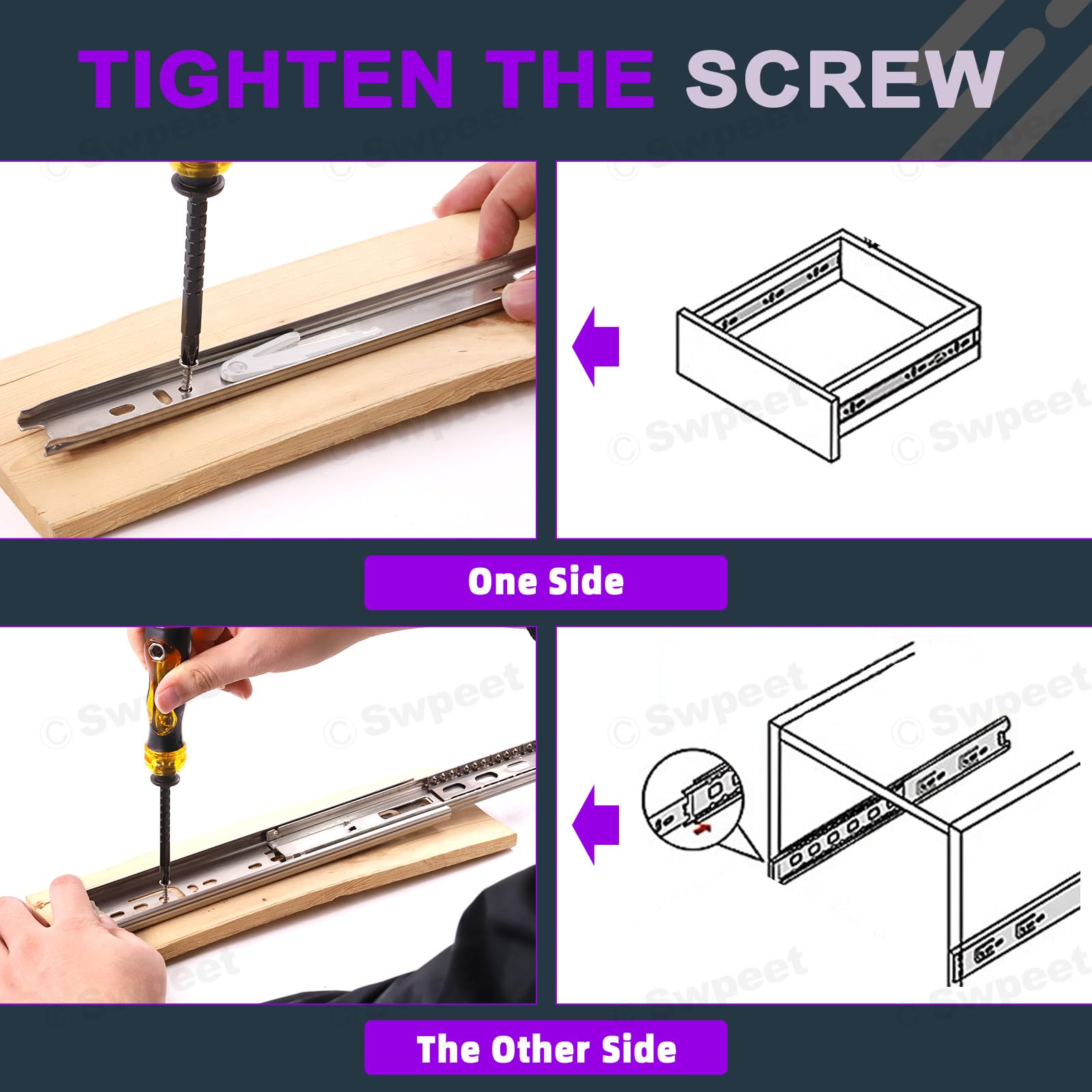 TIGHTEN THE SCREW

© Swpeet

One Side

The Other Side